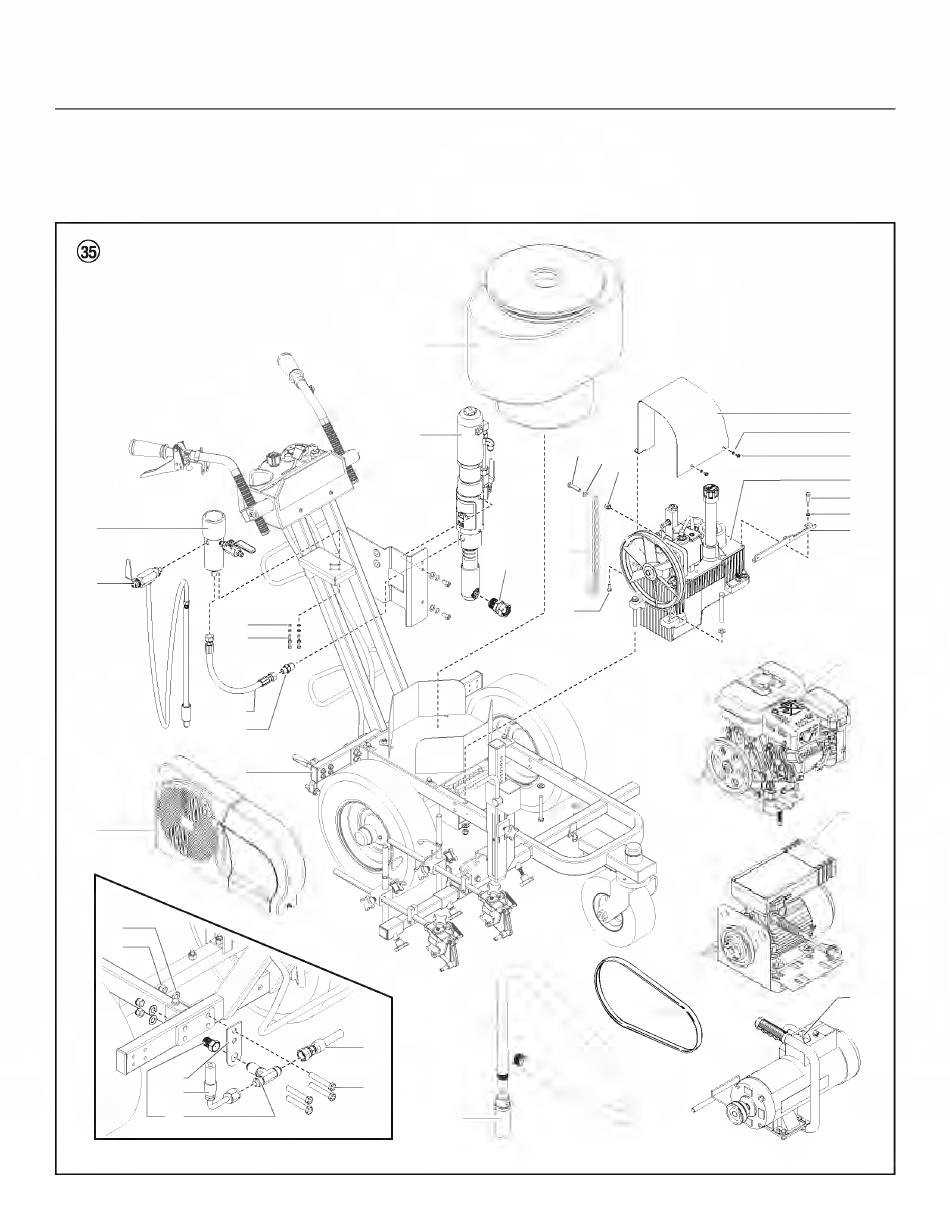 35