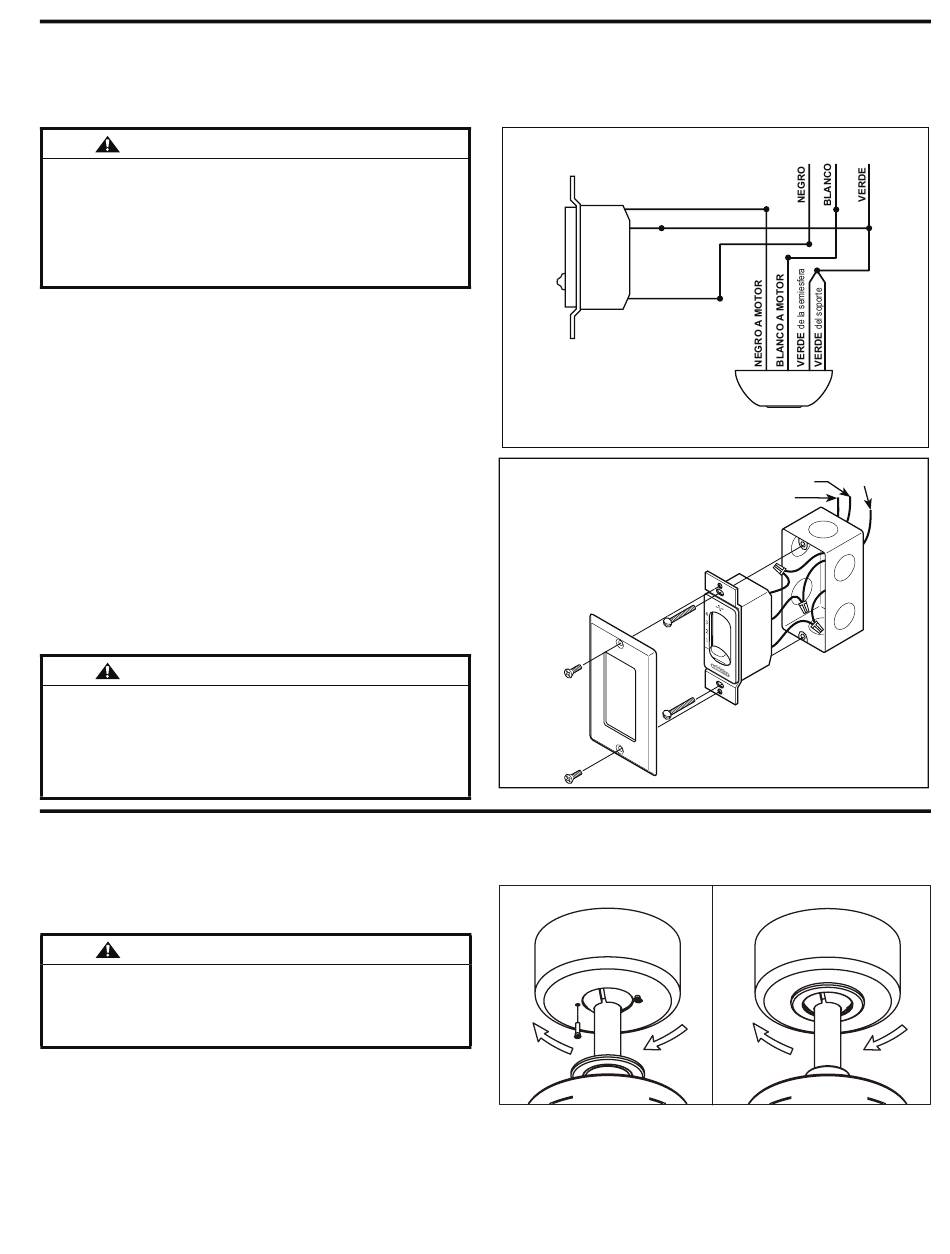 NEGRO
BLANCO
VERDE
NEGRO A MOTOR
BLANCO A MOTOR
VERDE de la semiesfera
VERDE del soporte