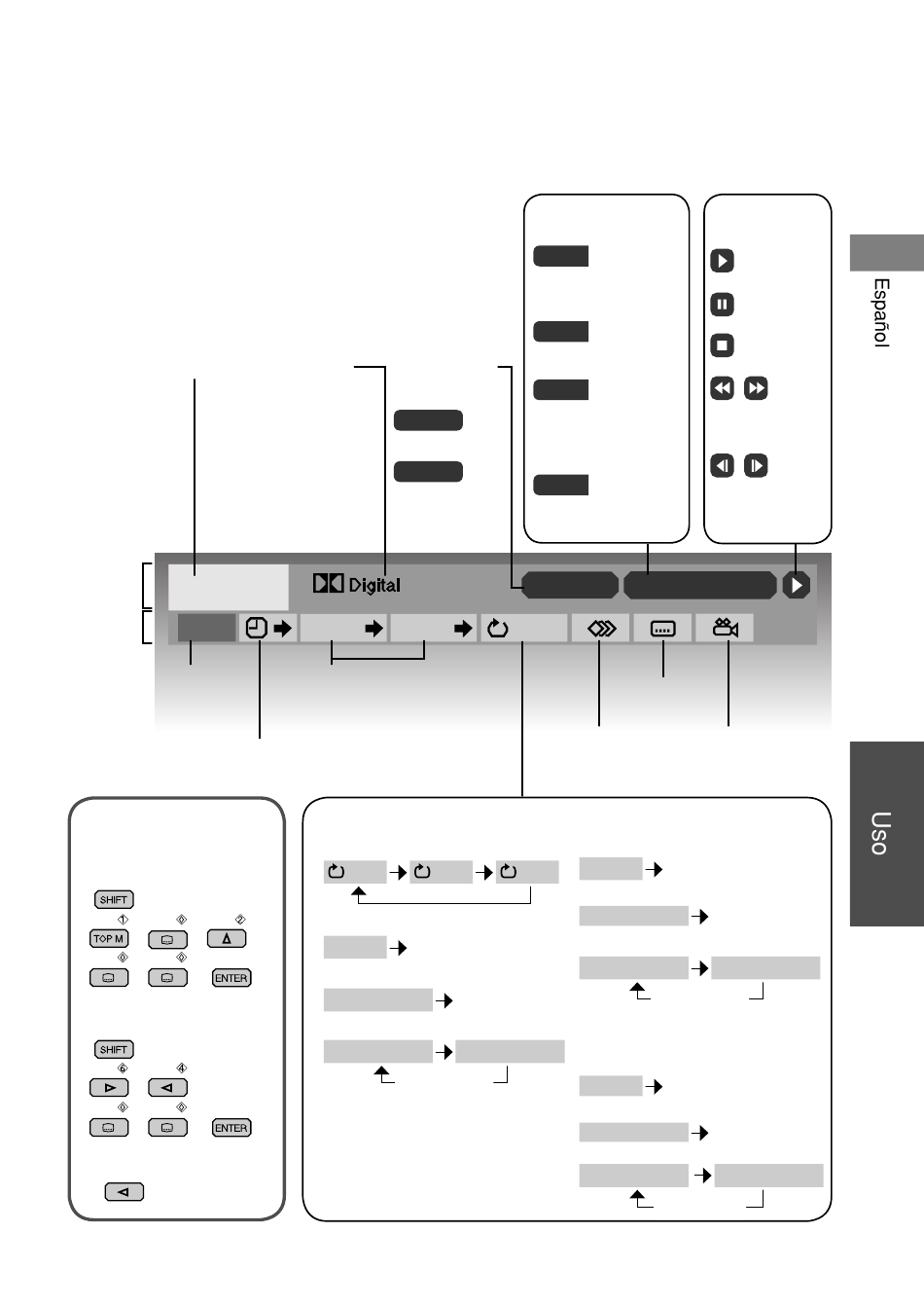 Español

Uso

Digital

SHIFT
TOP M
ENTER
SHIFT
ENTER