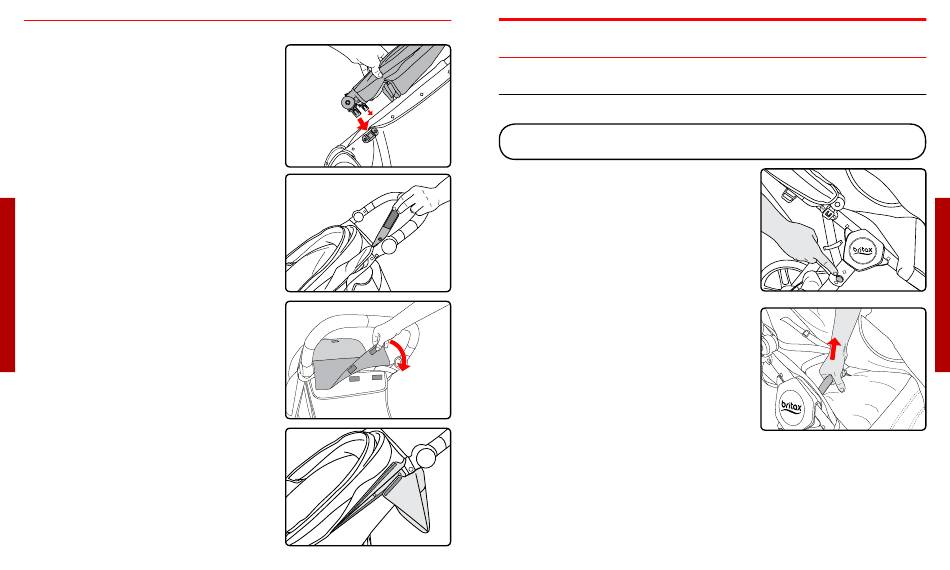 britax

britax