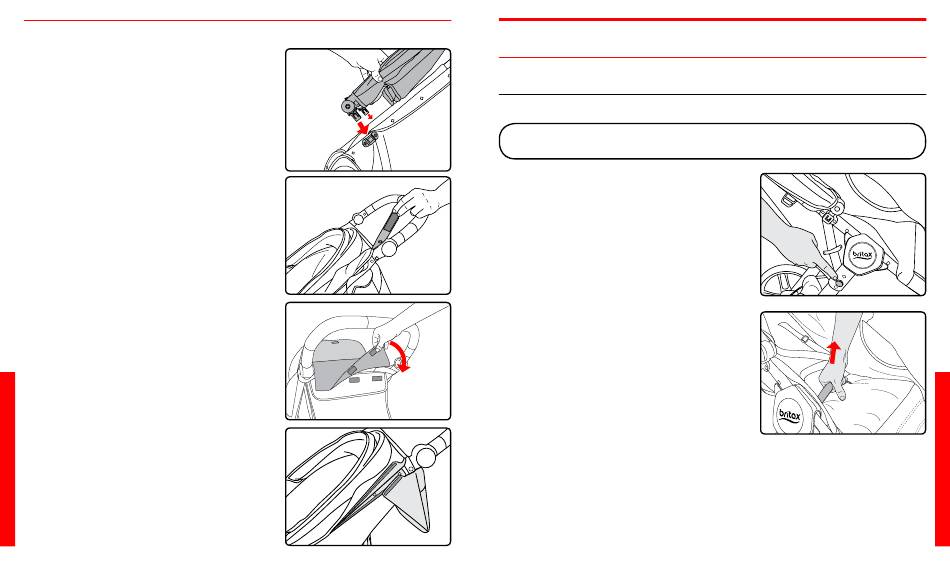 britax

britax