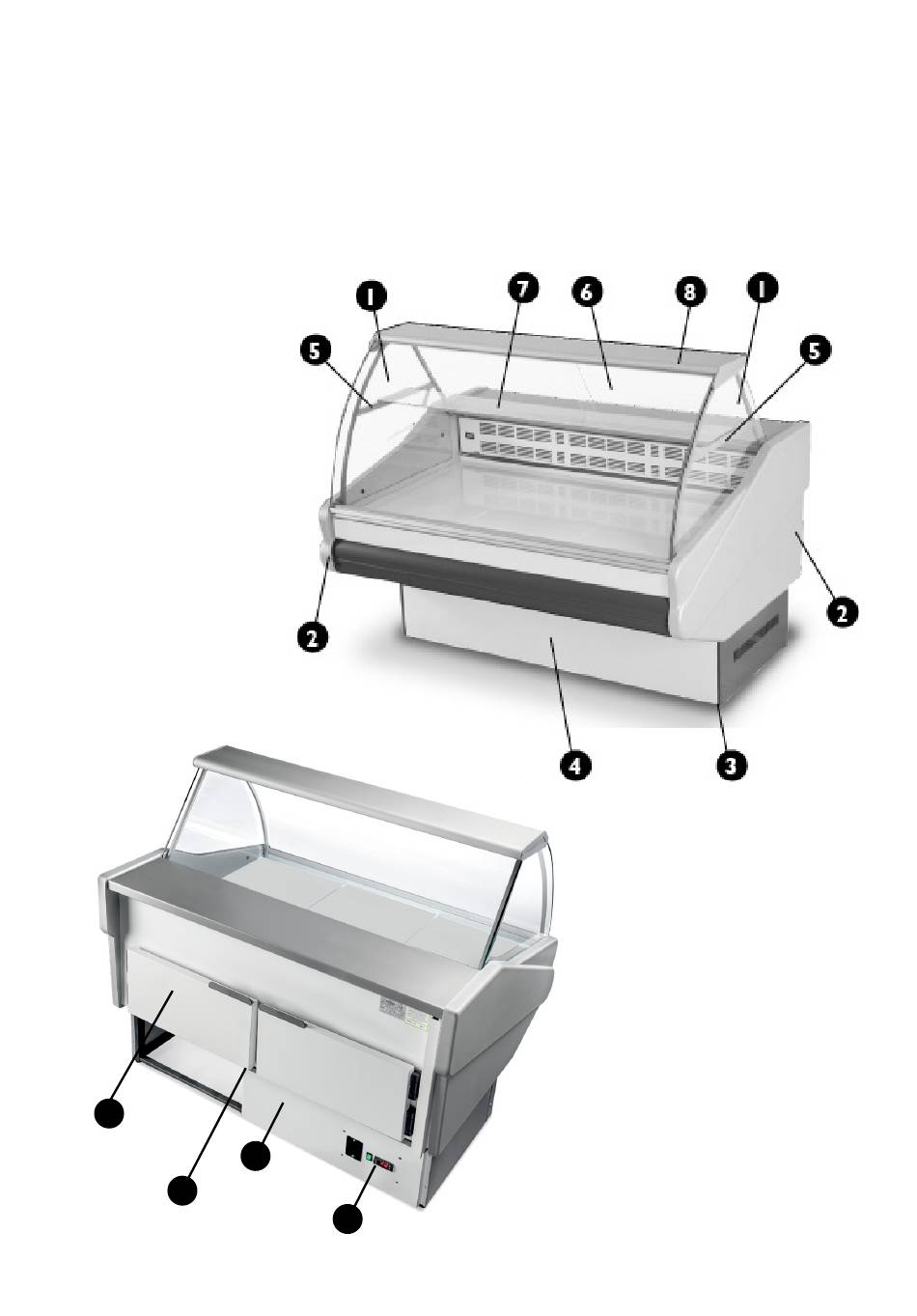 1
7
6
8
1
5
5
2
2
4
3