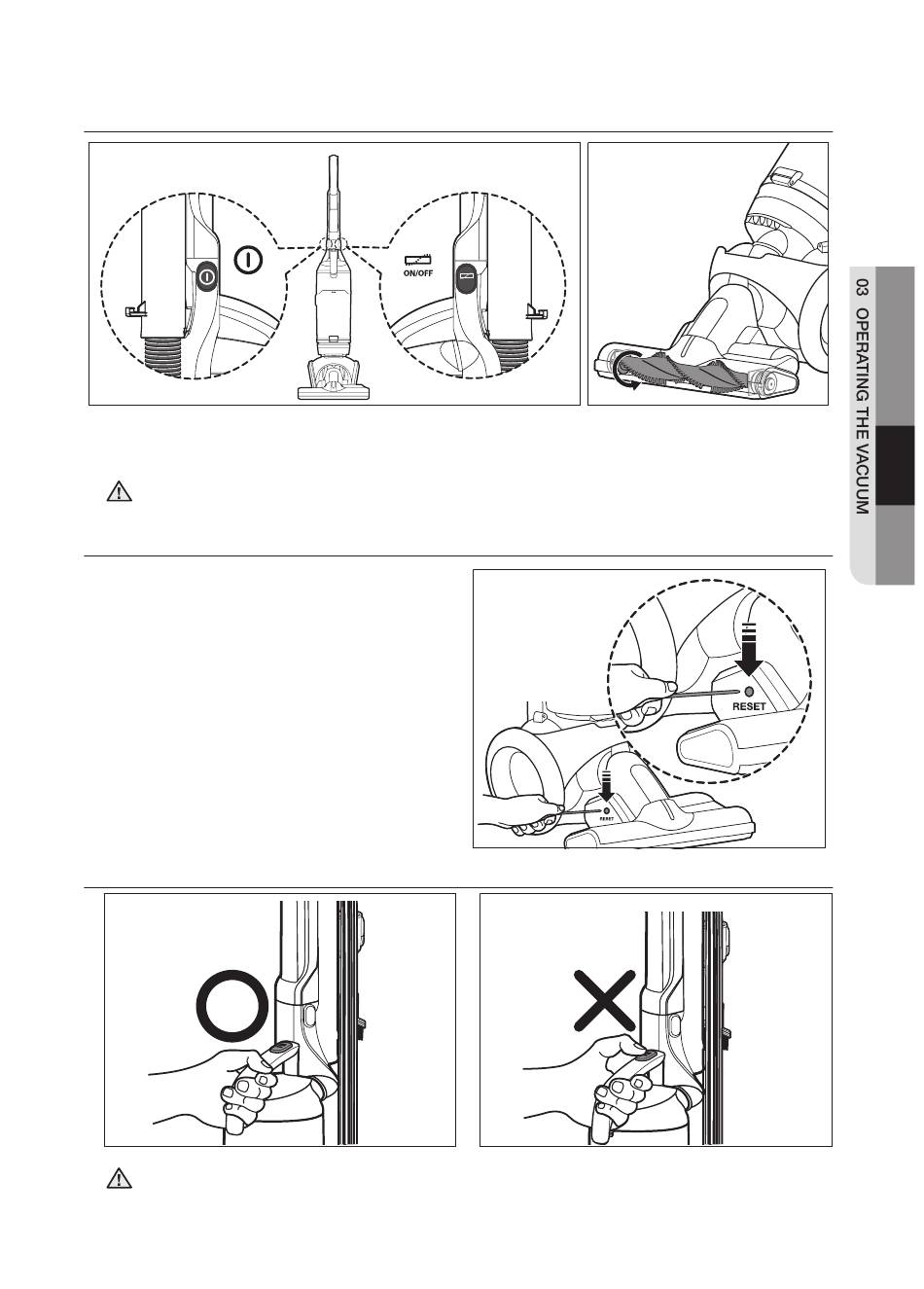 ON/OFF

03 OPERATING THE VACUUM

RESET

RESET