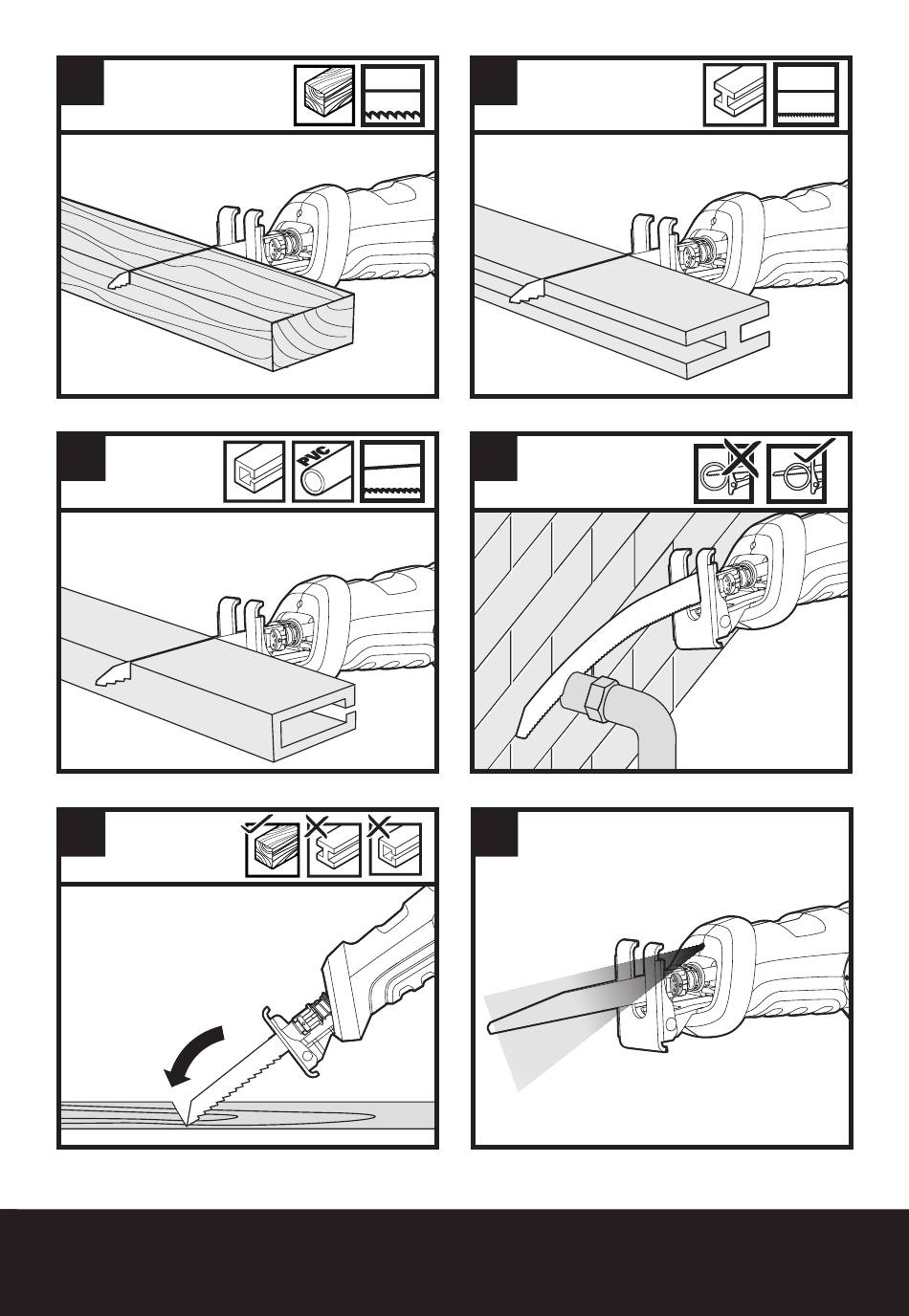 PVC