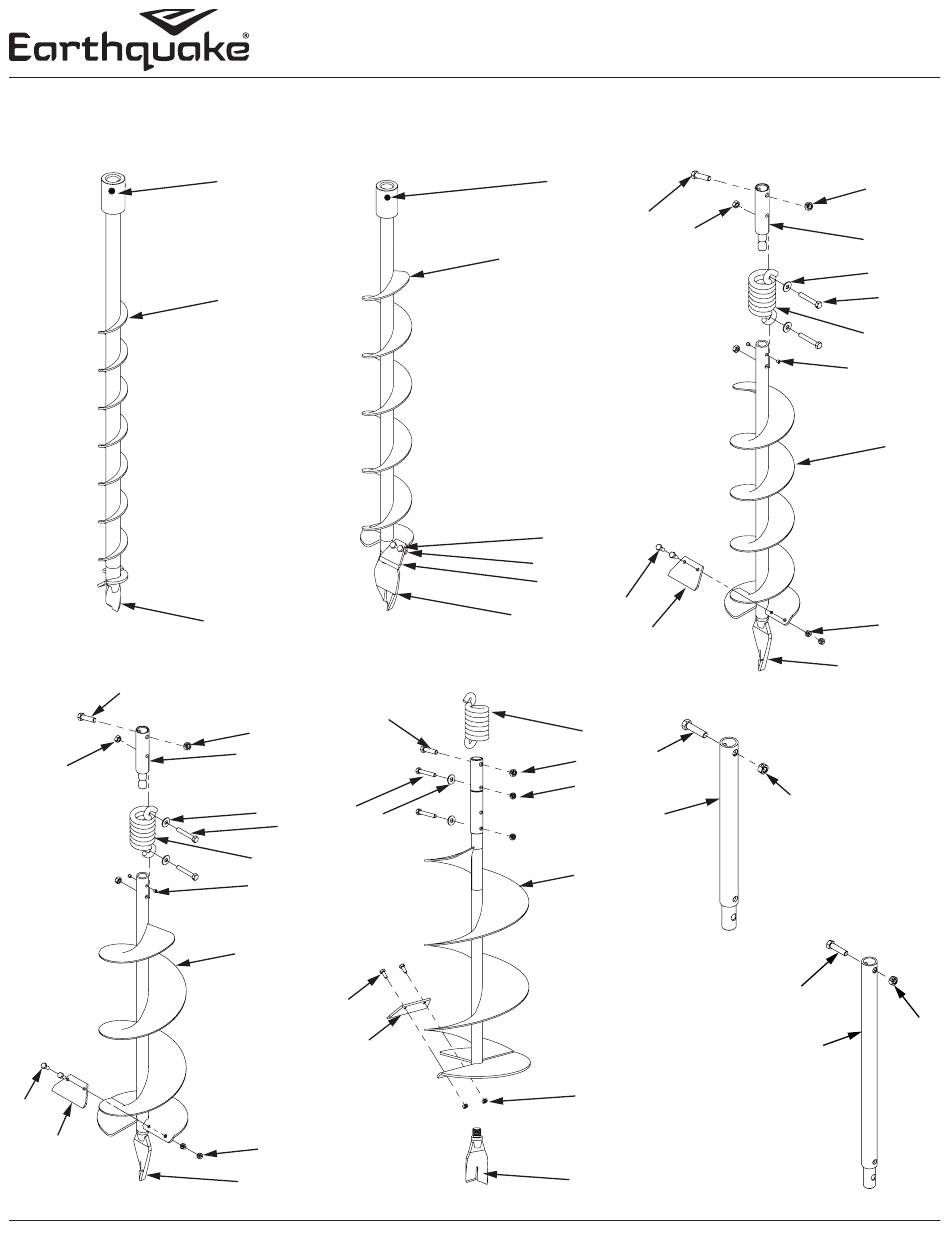 Earthquake®