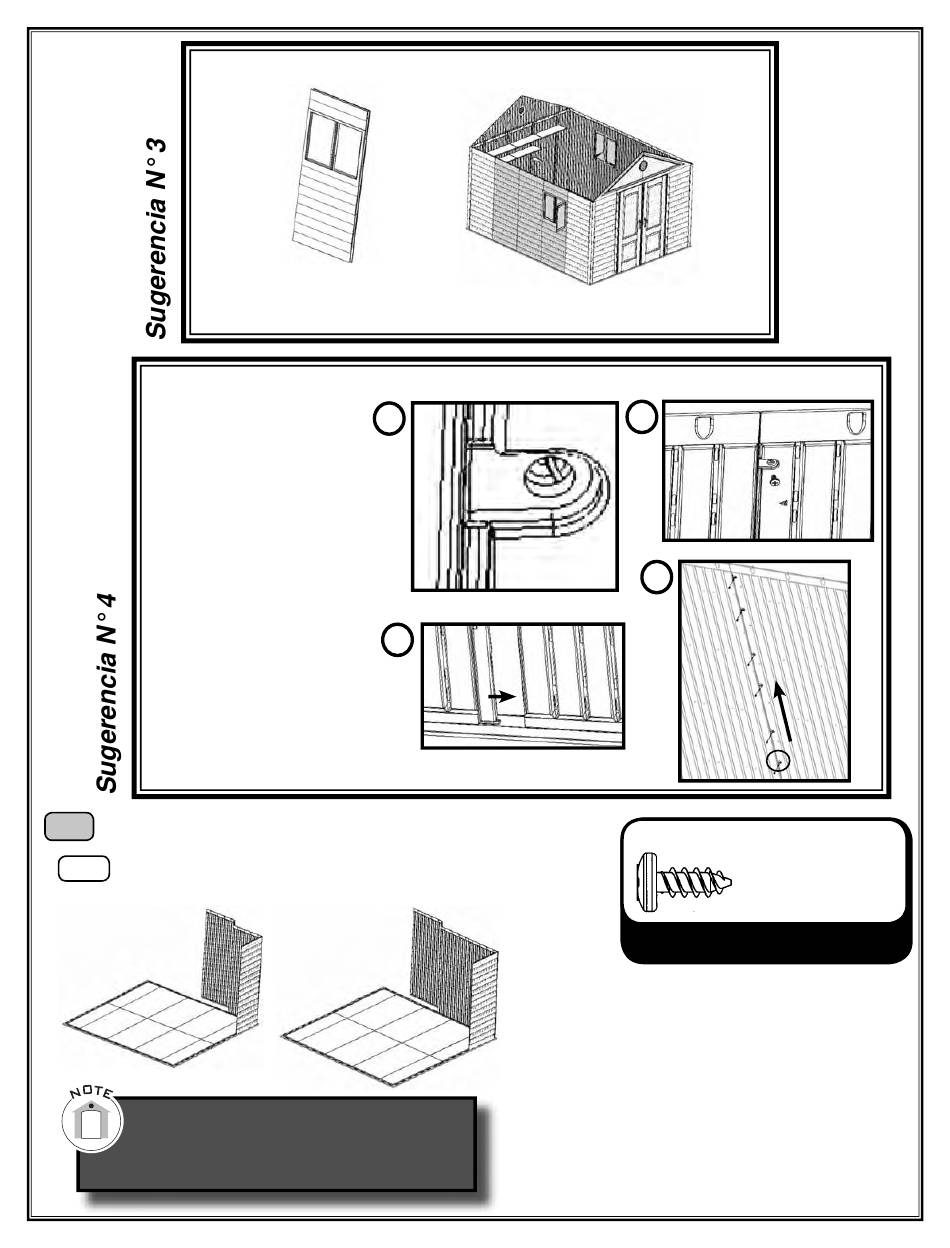 Sugerencia N° 3

Sugerencia N° 4

NOTE