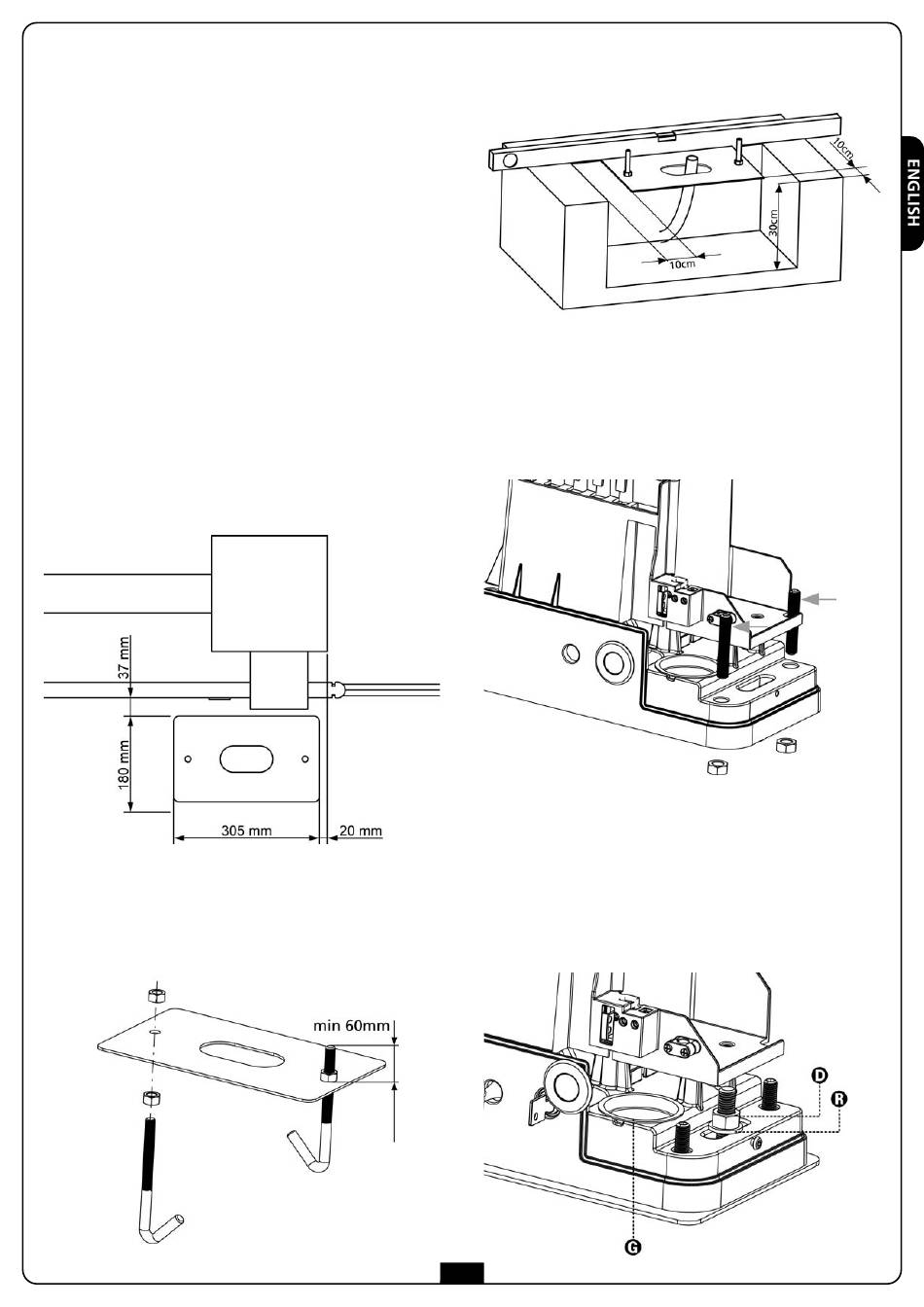 ENGLISH

10cm
30cm
10cm

37 mm
180 mm
305 mm
20 mm

min 60mm

D
R
G