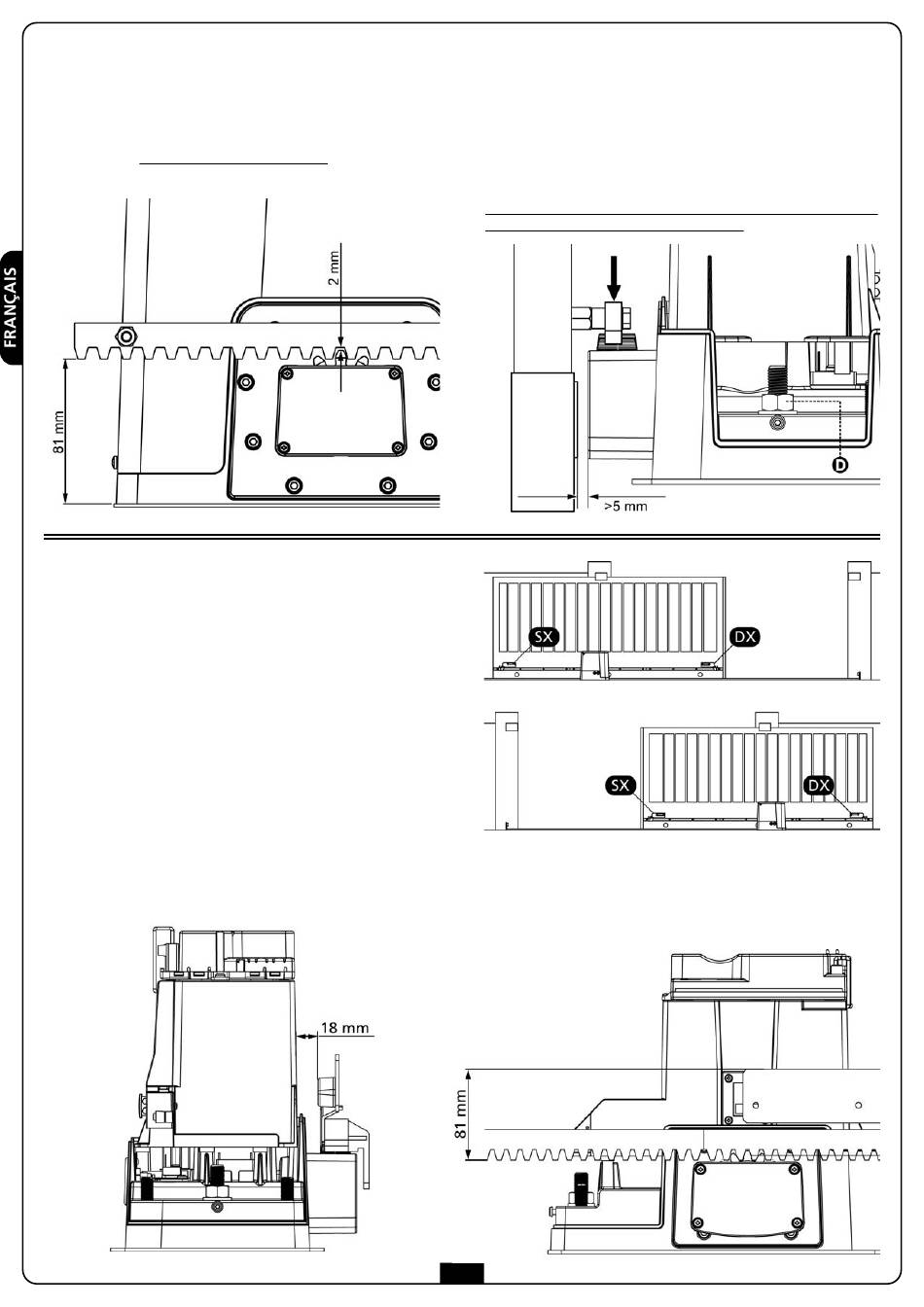 FRANÇAIS

2 mm

81 mm

D

>5 mm

SX

DX

SX

DX

18 mm

81 mm