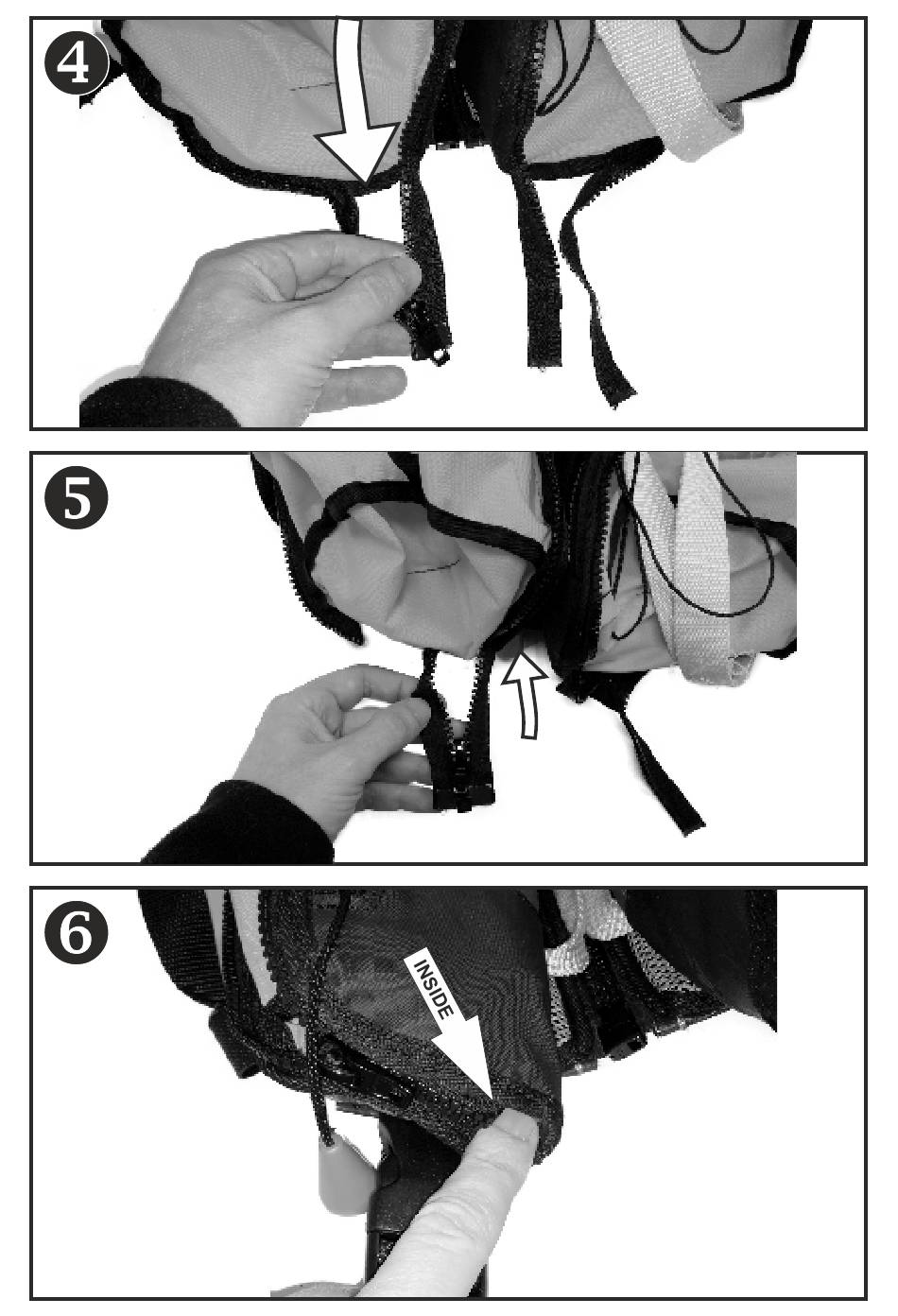 4

5

6

INSIDE