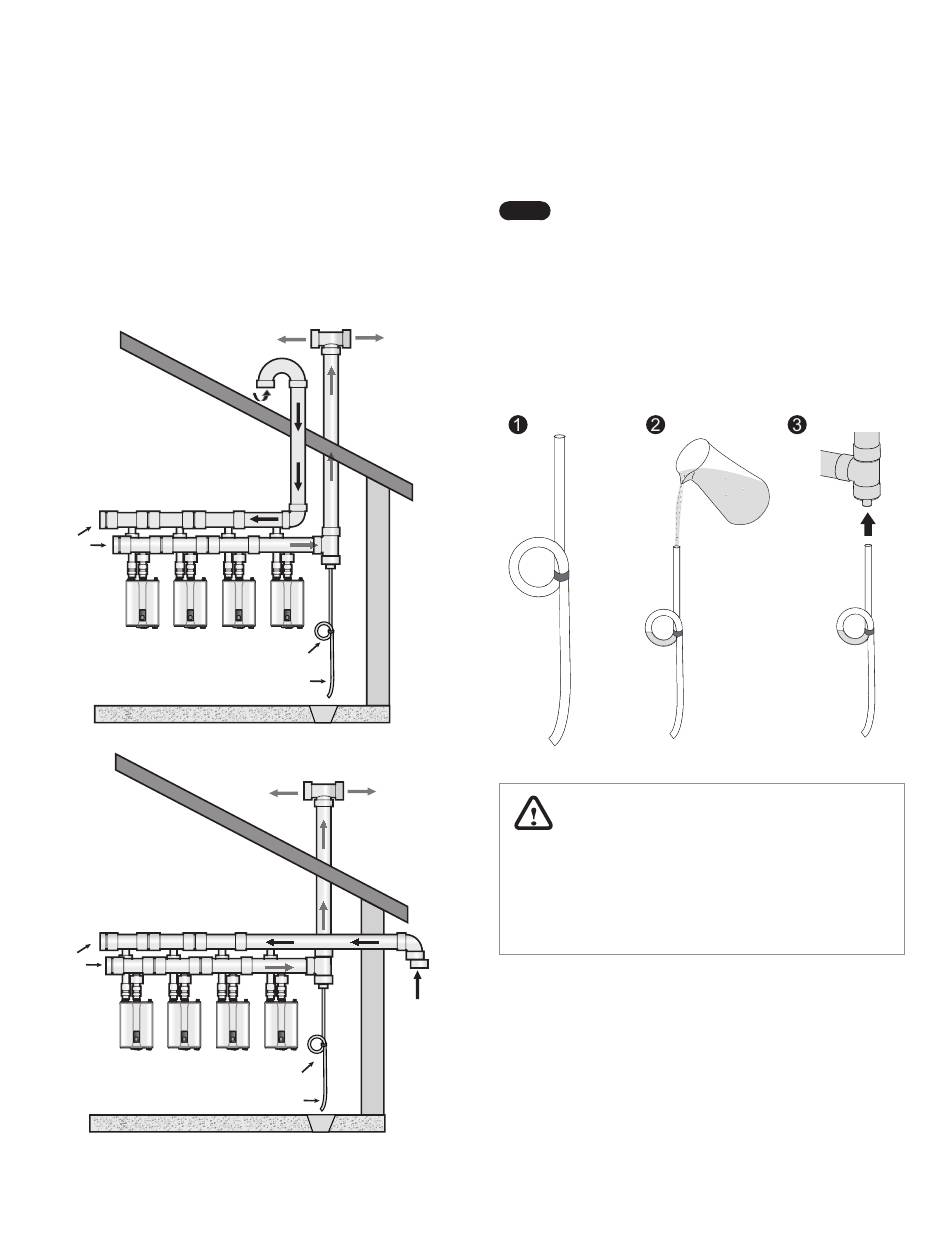 ❶

❷

❸