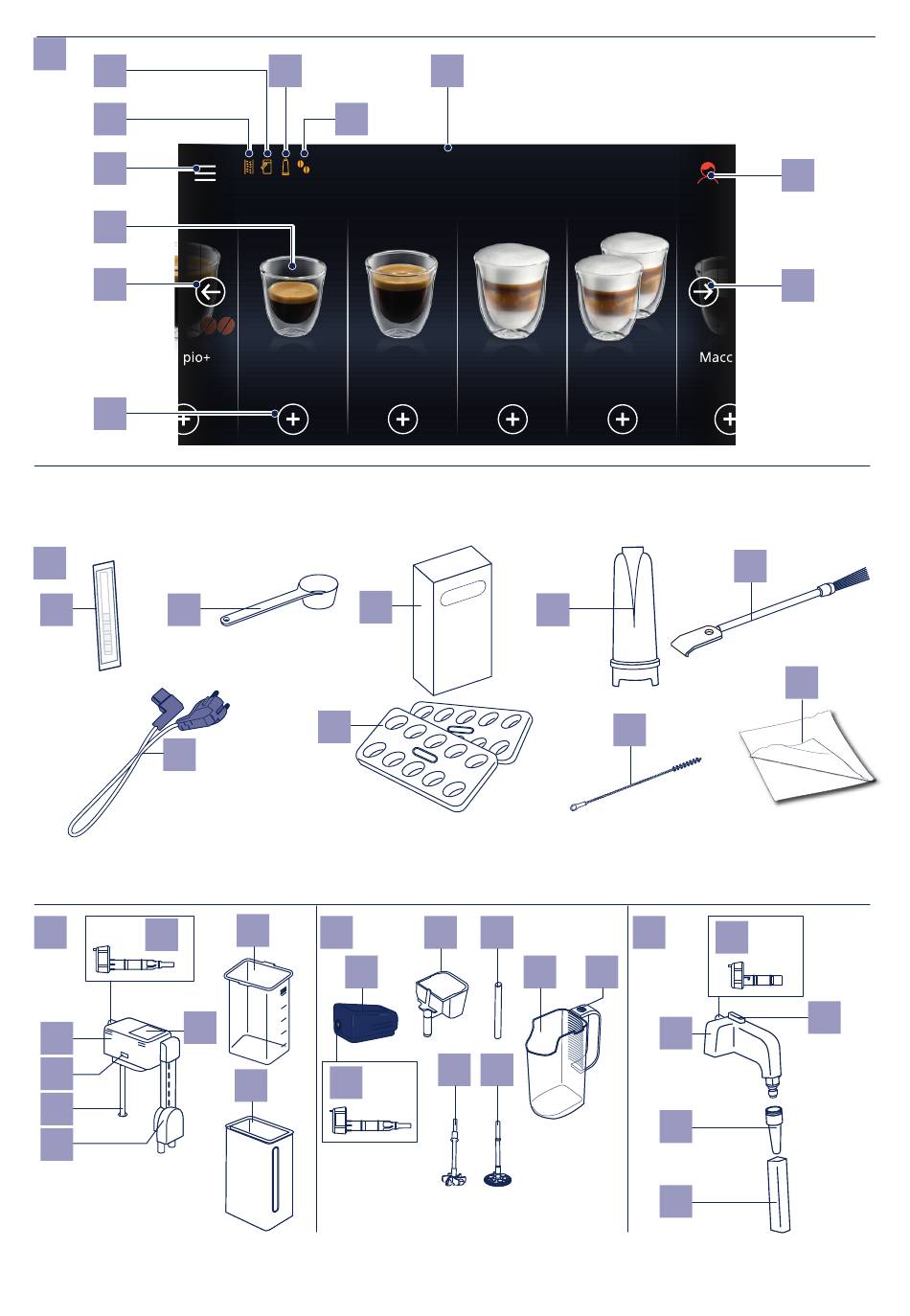 pio+

Macc