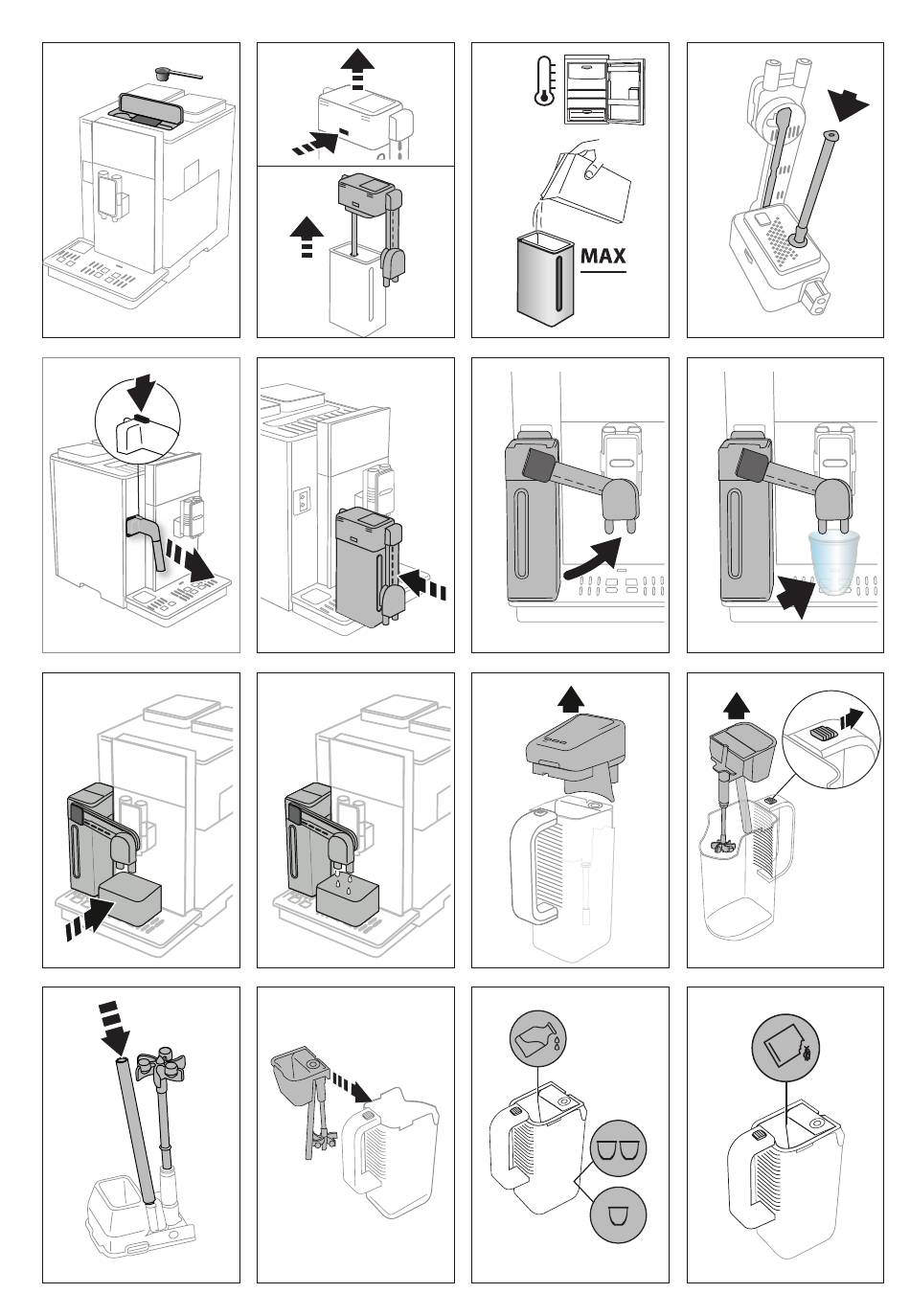 MAX