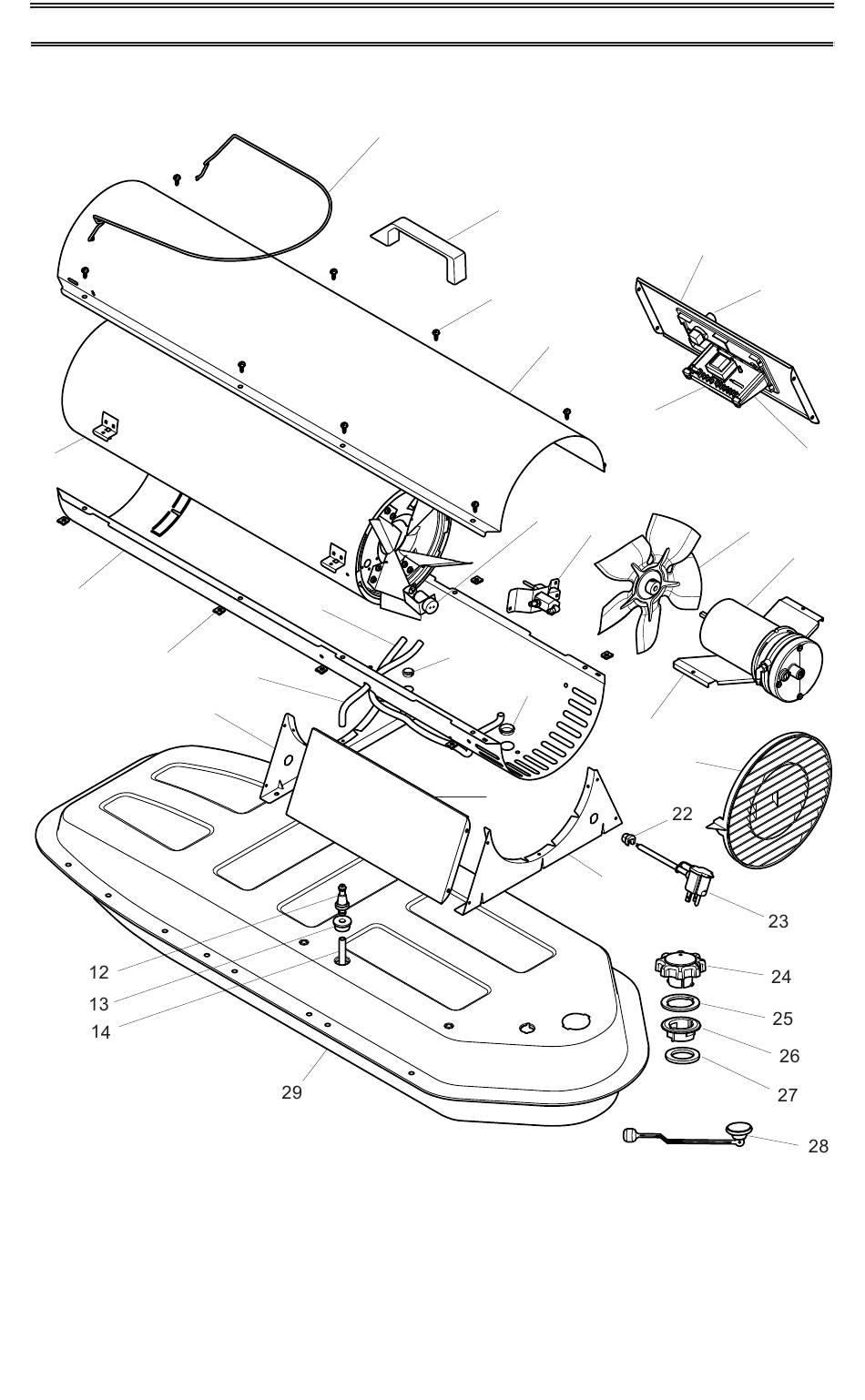 22
23
12
13
14
24
25
26
27
29
28