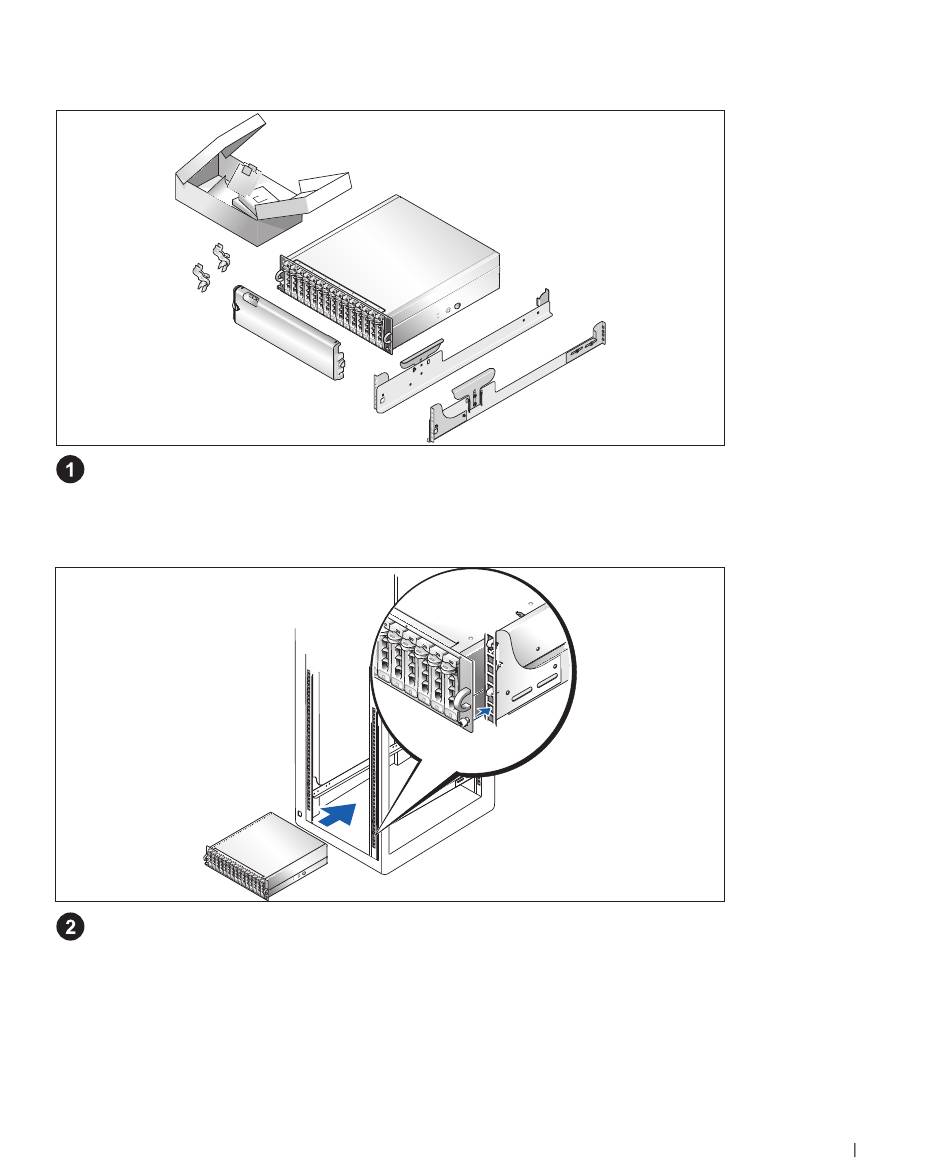 1

2