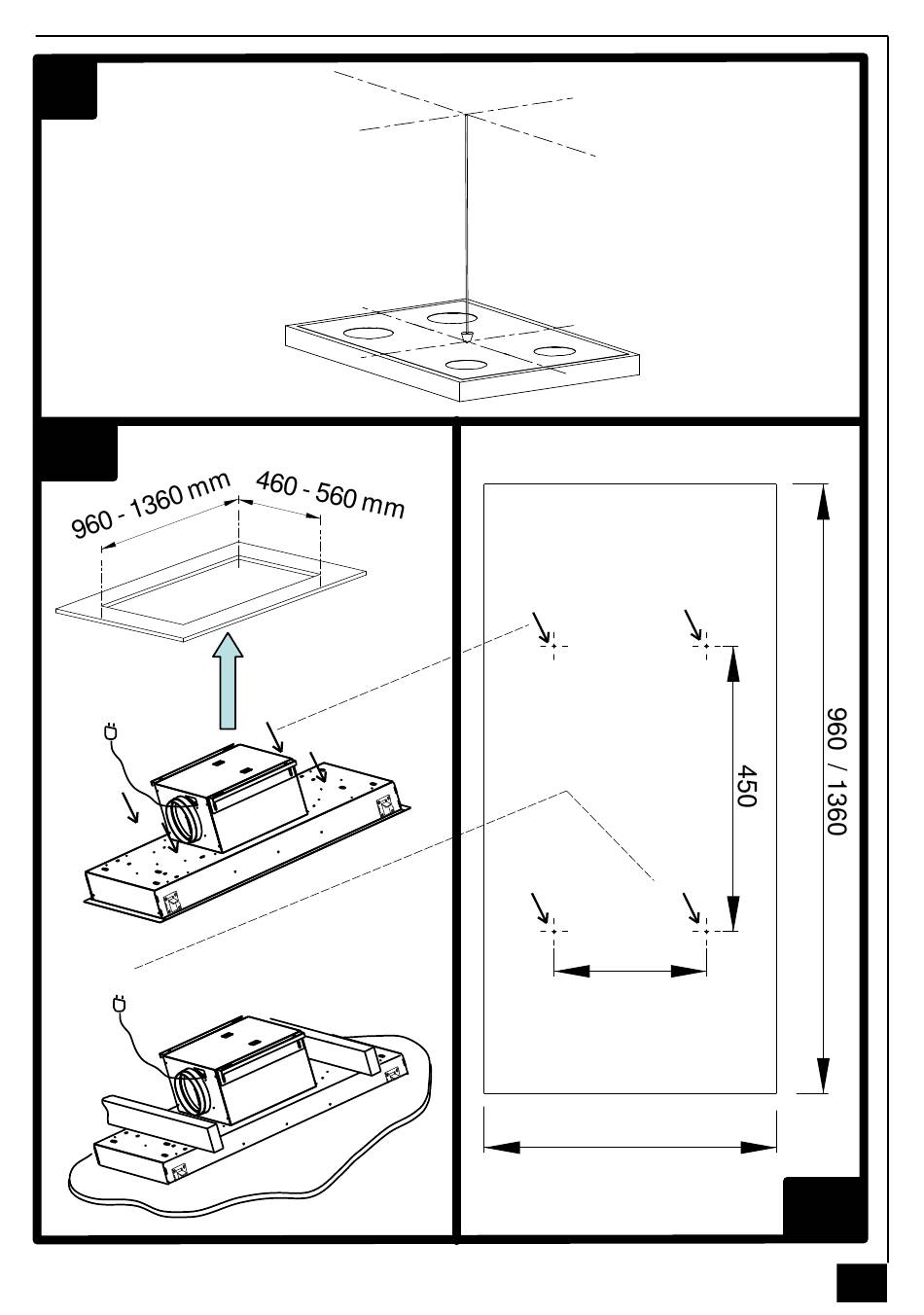 960 - 1360 mm
460 - 560 mm

450

960 / 1360