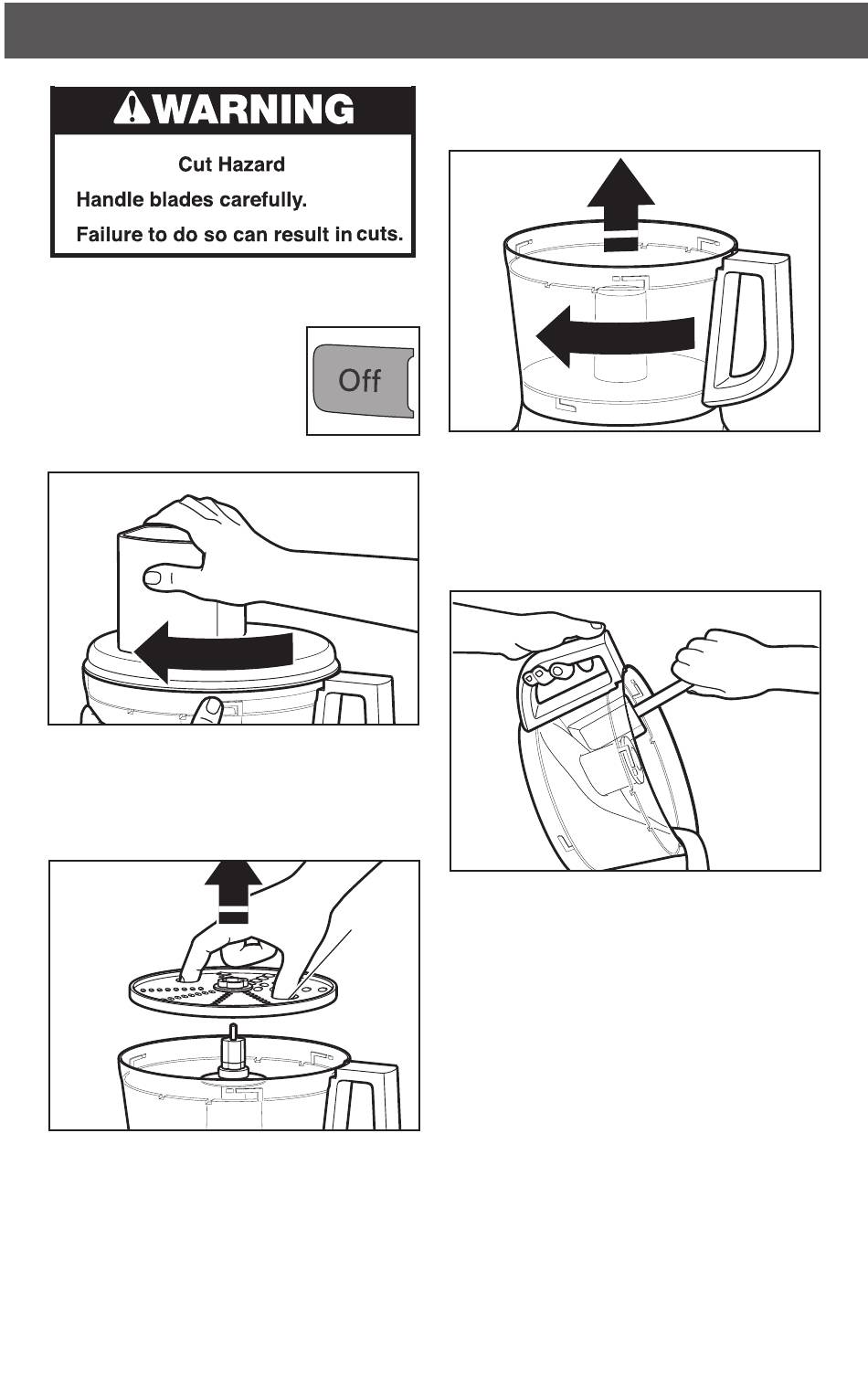 WARNING

Cut Hazard

Handle blades carefully.

Failure to do so can result in cuts.

Off