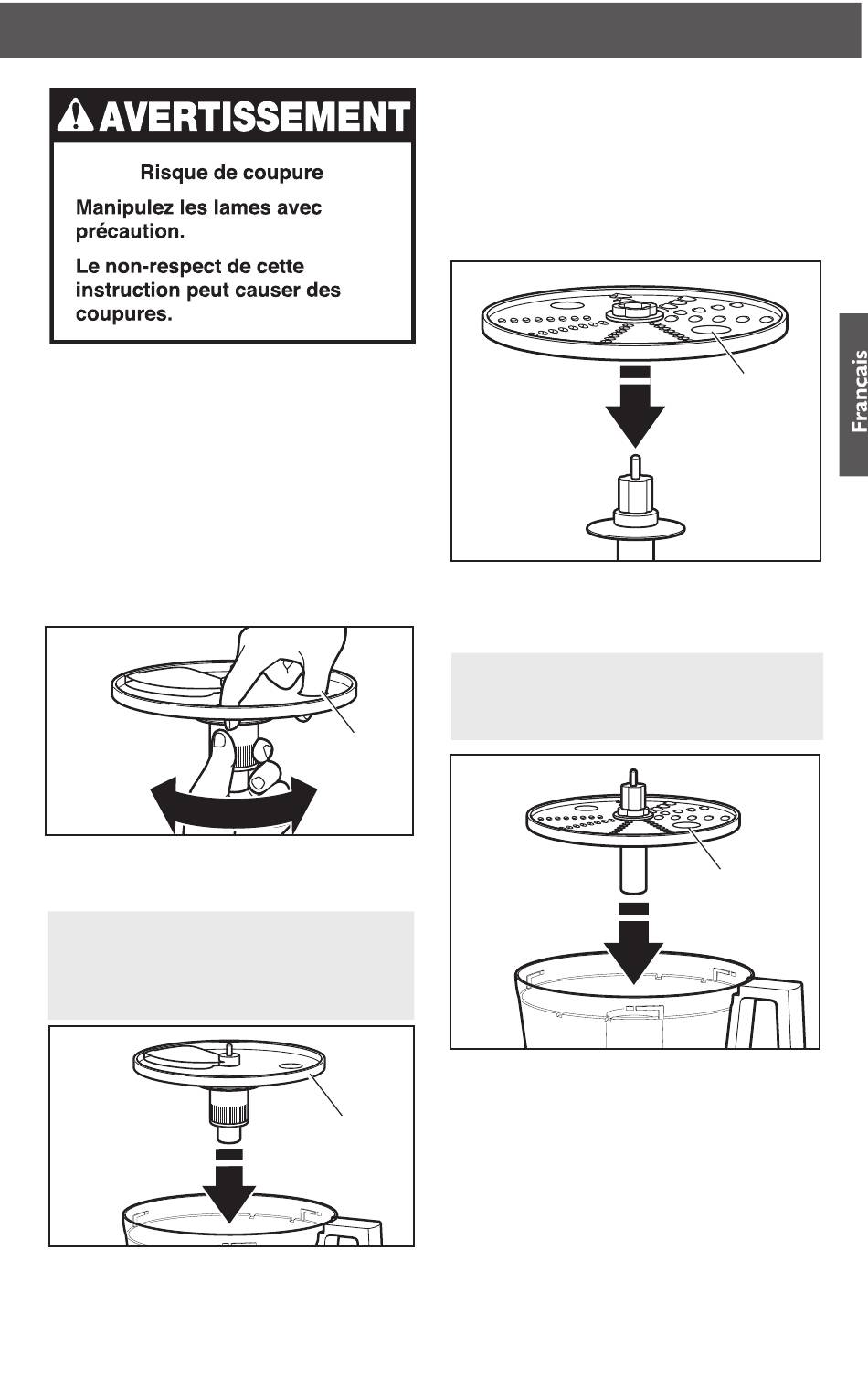 AVERTISSEMENT

Risque de coupure

Manipulez les lames avec précaution.

Le non-respect de cette instruction peut causer des coupures.

Français