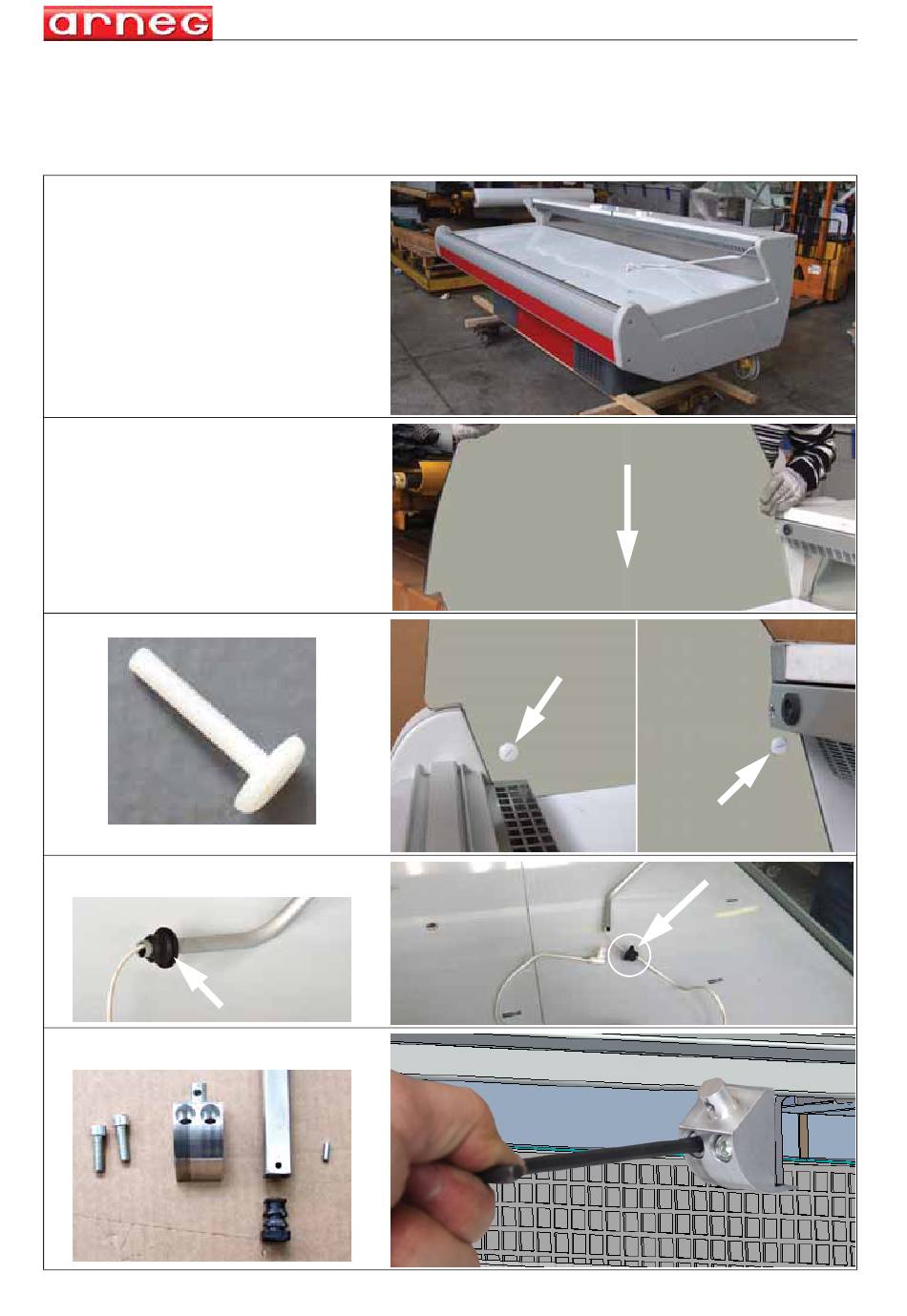 arneg