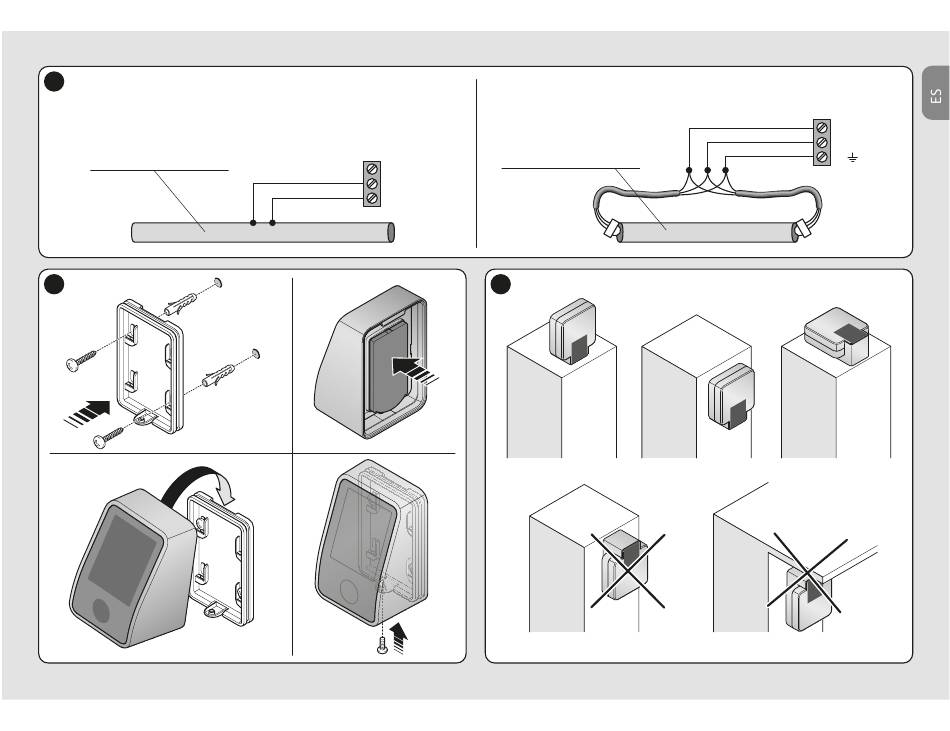 ES