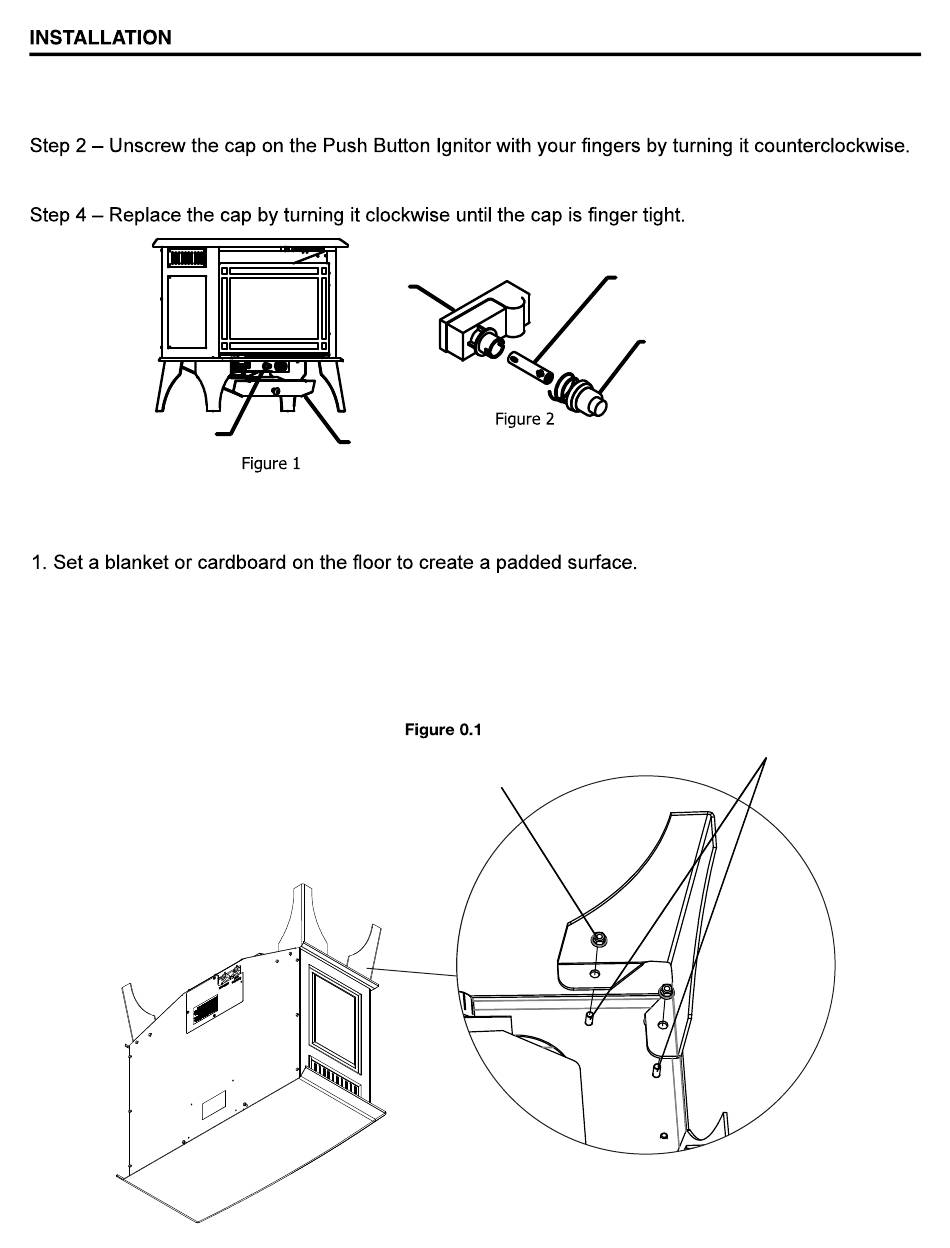 INSTALLATION

Step 2 – Unscrew the cap on the Push Button Ignitor with your fingers by turning it counterclockwise.

Step 4 – Replace the cap by turning it clockwise until the cap is finger tight.

Figure 1

Figure 2

1. Set a blanket or cardboard on the floor to create a padded surface.

Figure 0.1