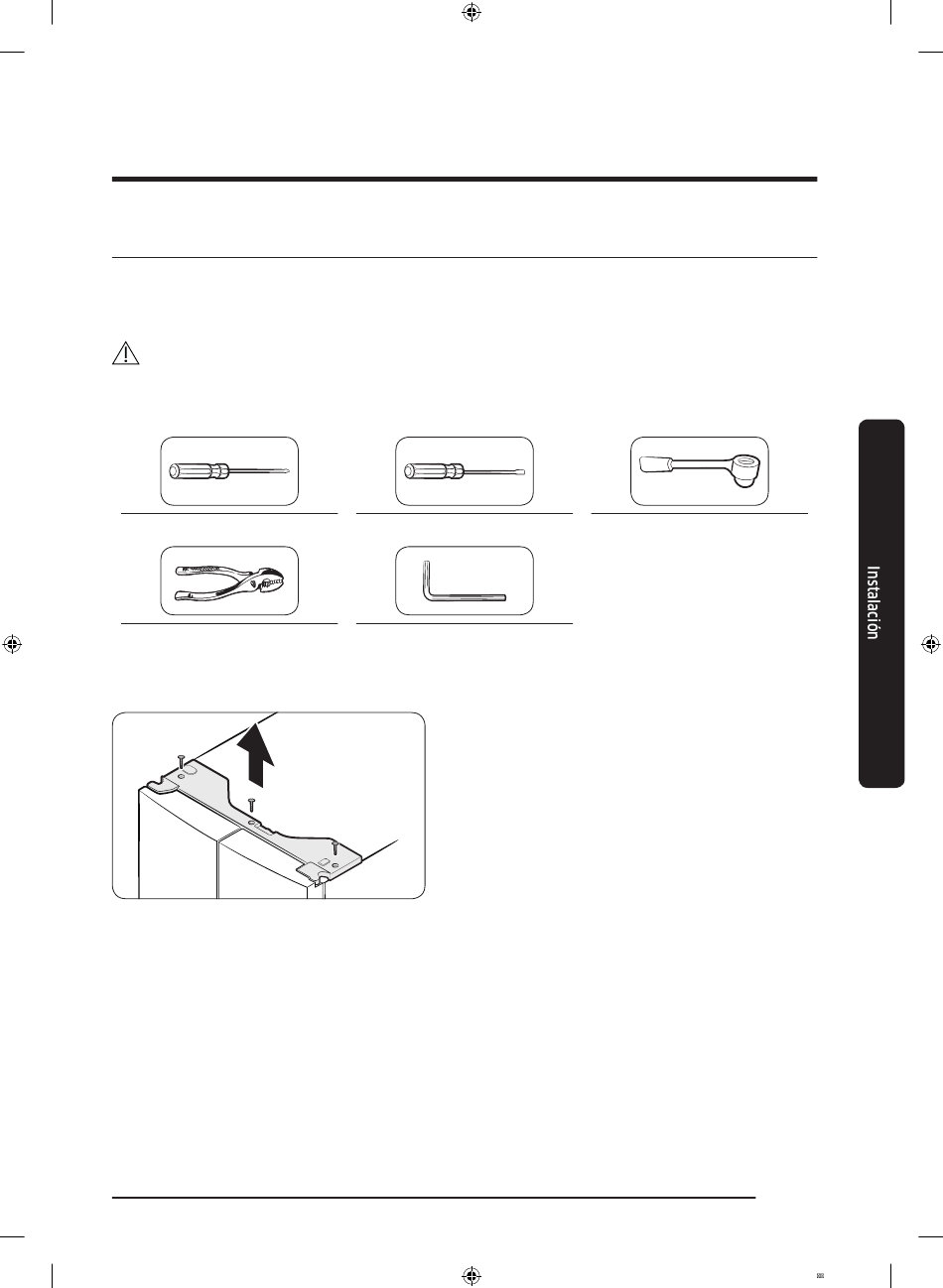 Instalación