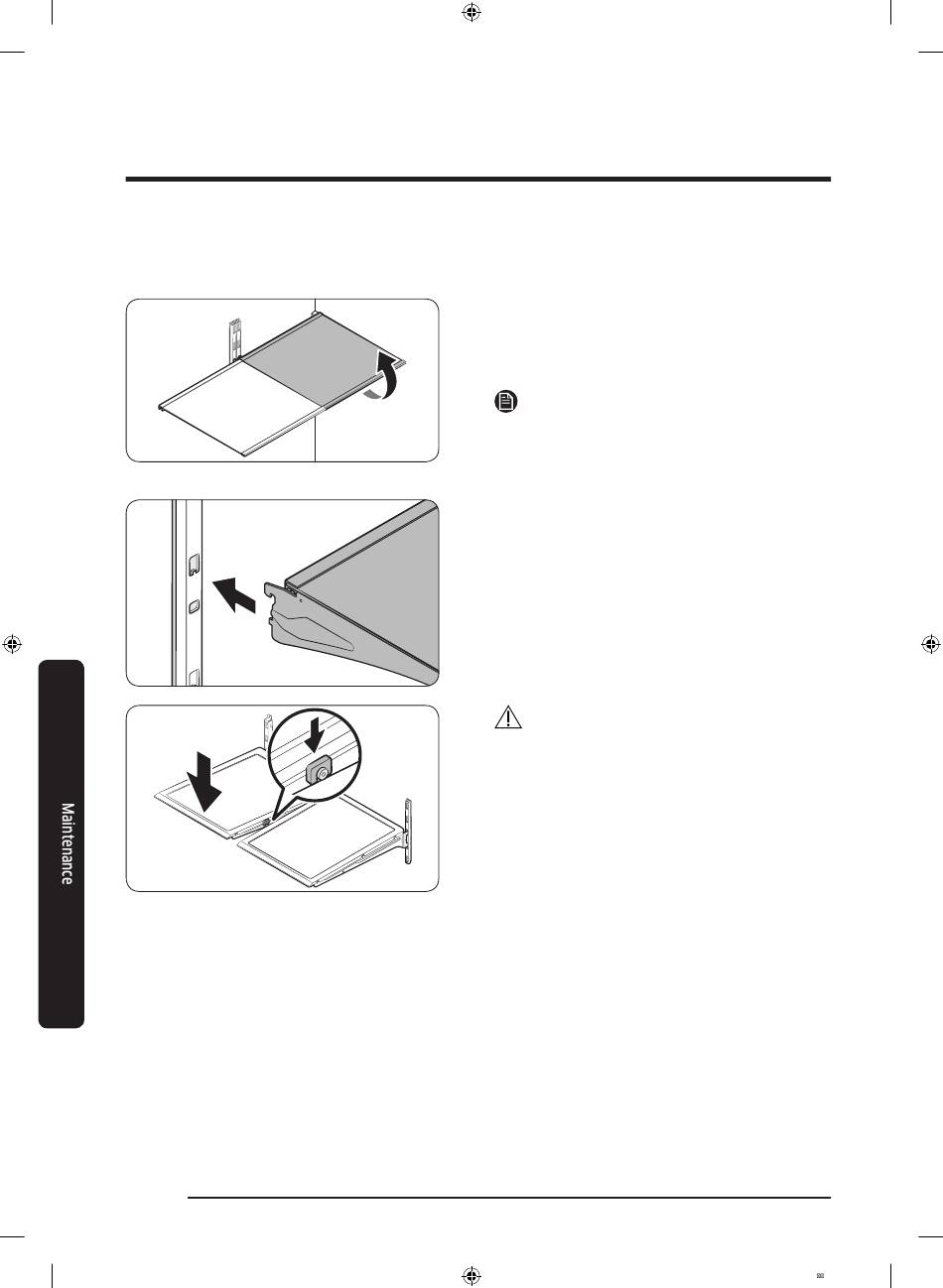 Maintenance