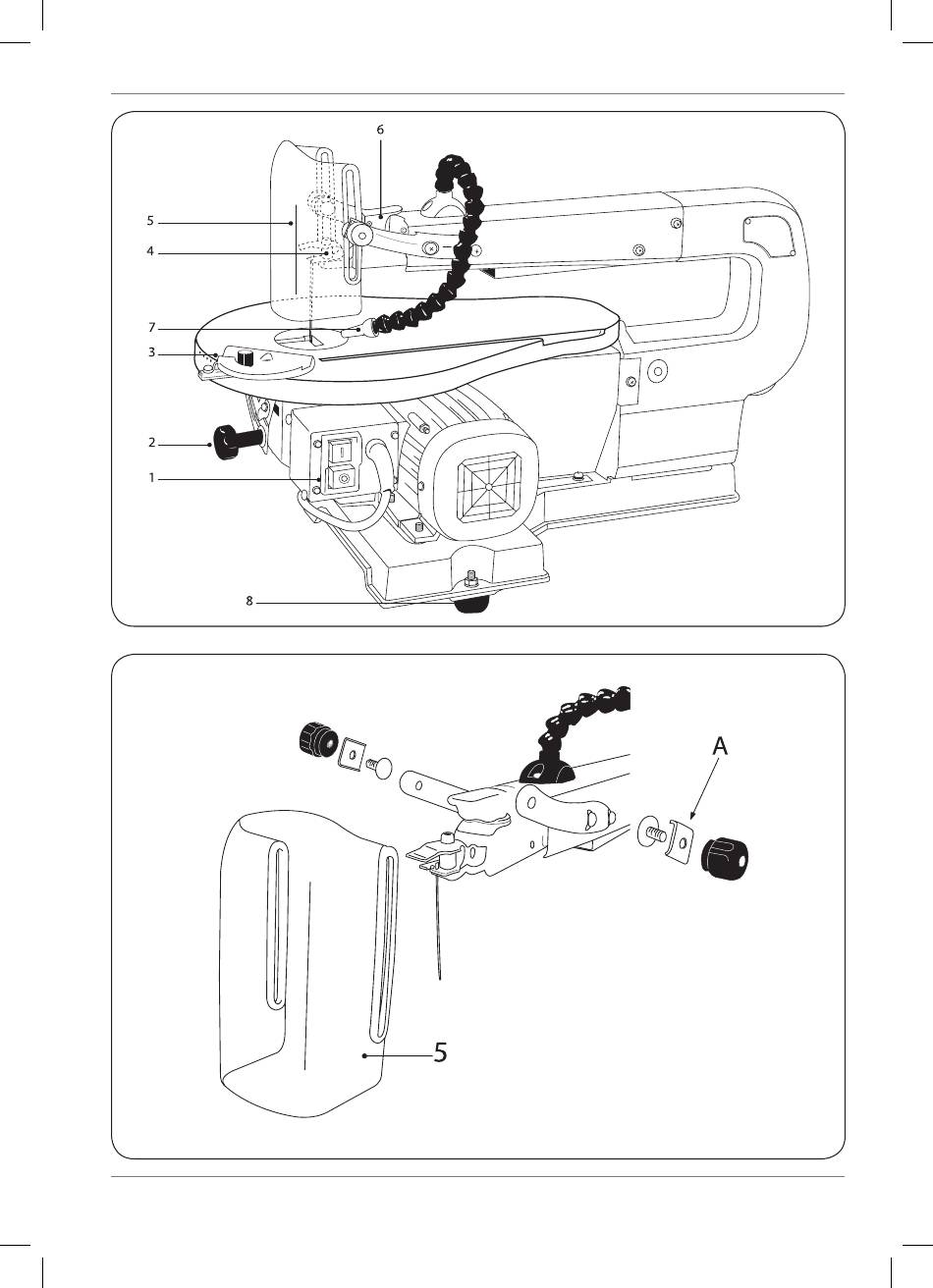 6
5
4
7
3
2
1
8

A
5