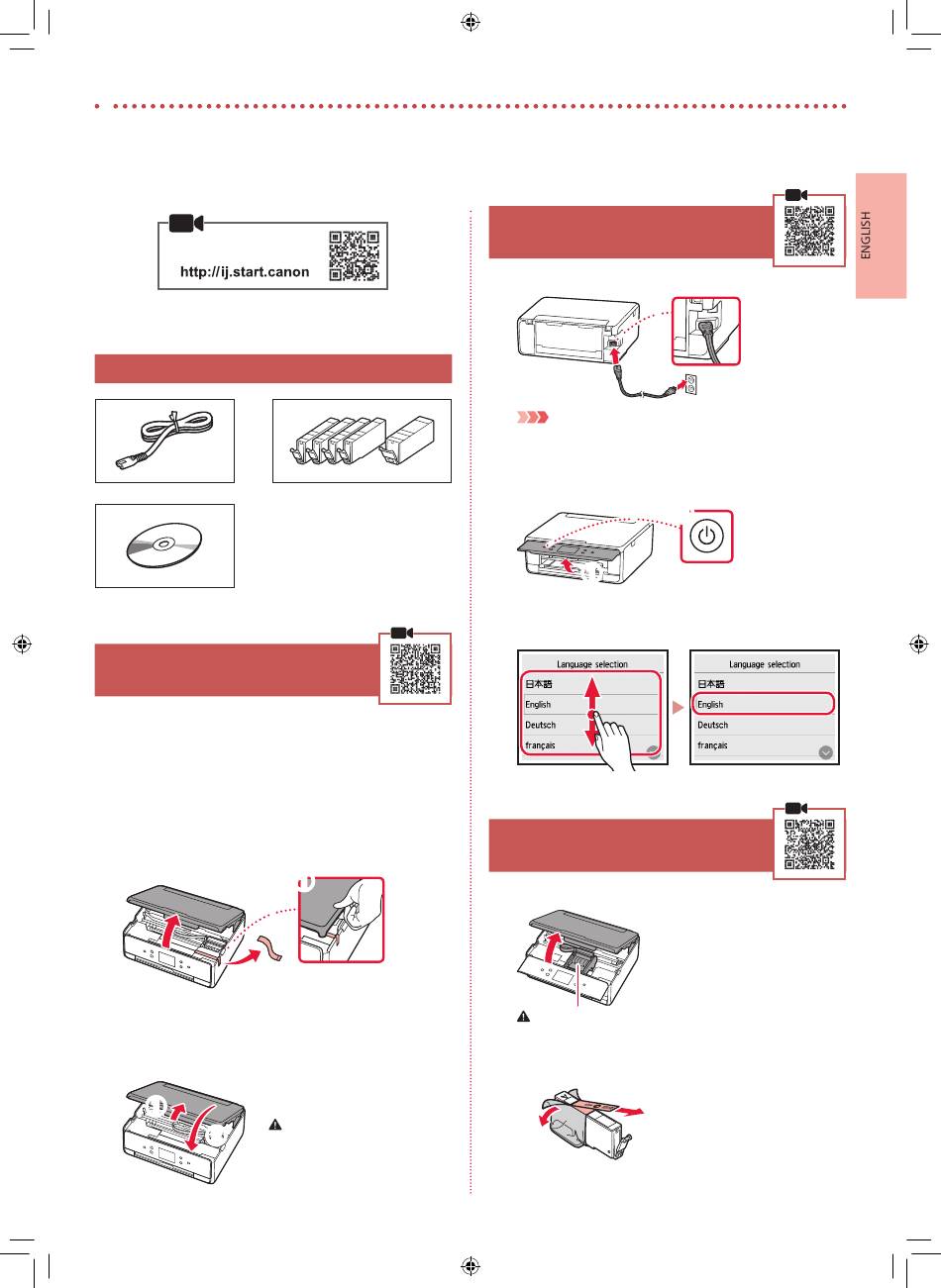 http://ij.start.canon

ENGLISH

Language selection
日本語
English
Deutsch
français

Language selection
日本語
English
Deutsch
français