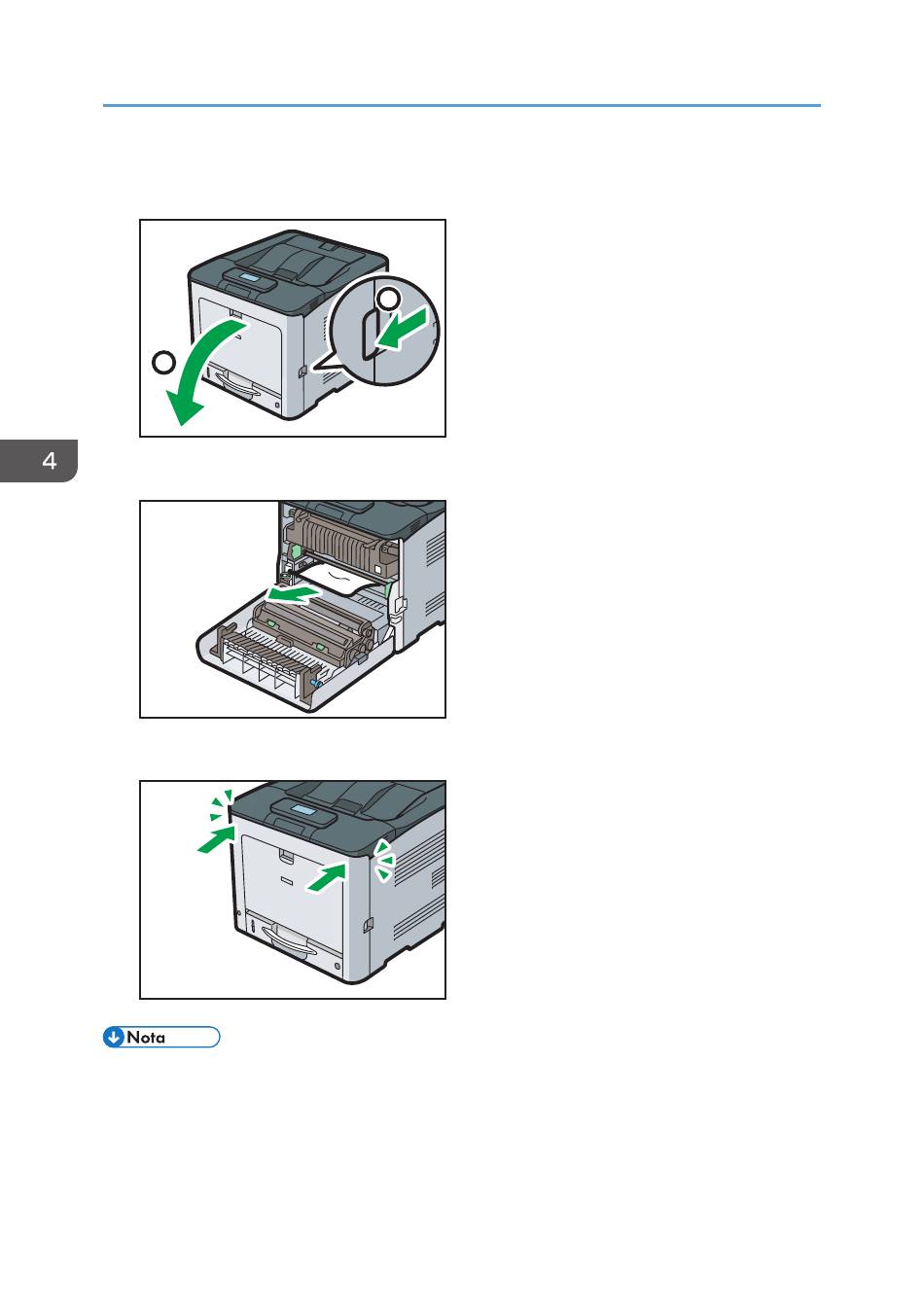 4

Nota