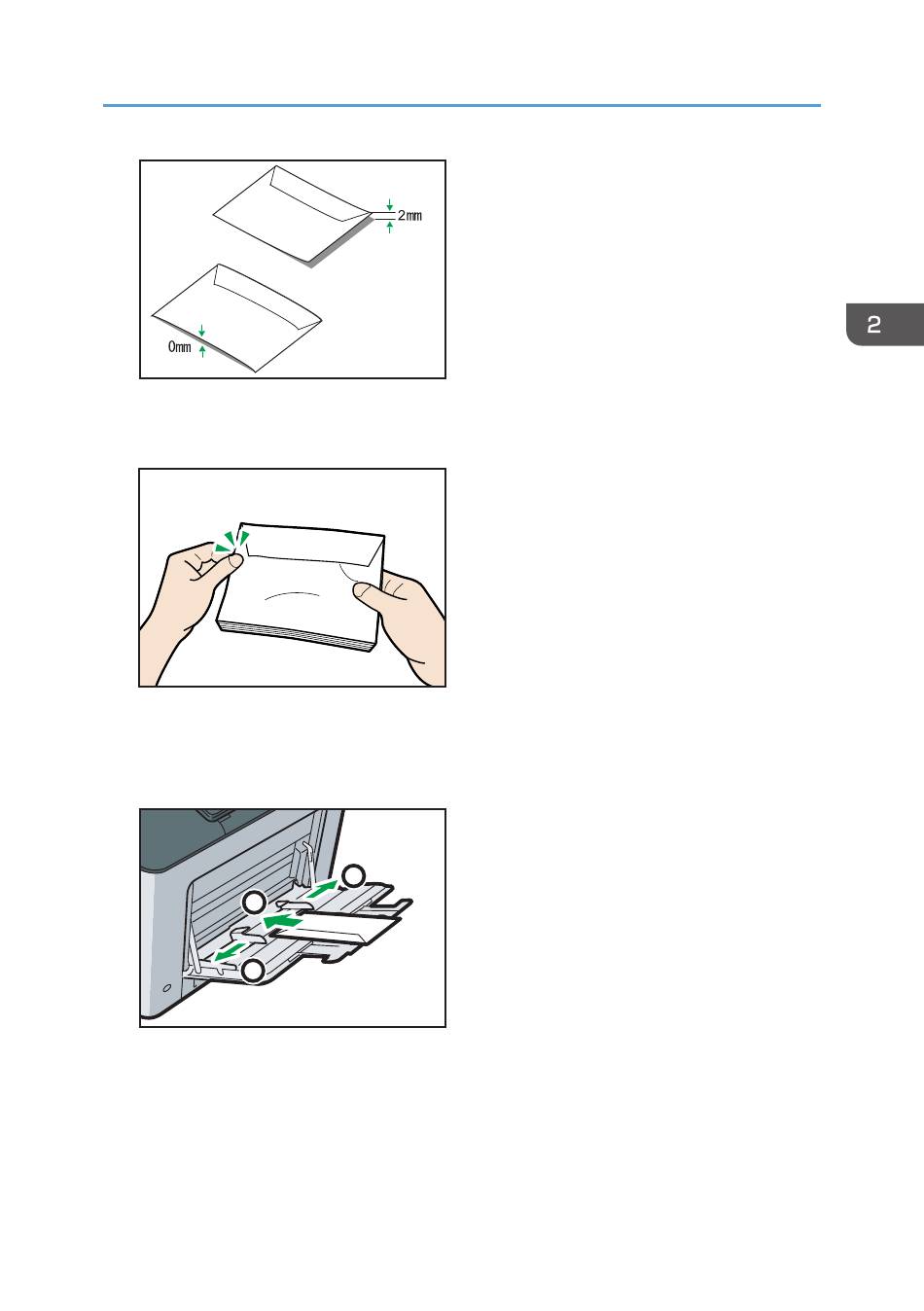 2mm

0mm

2