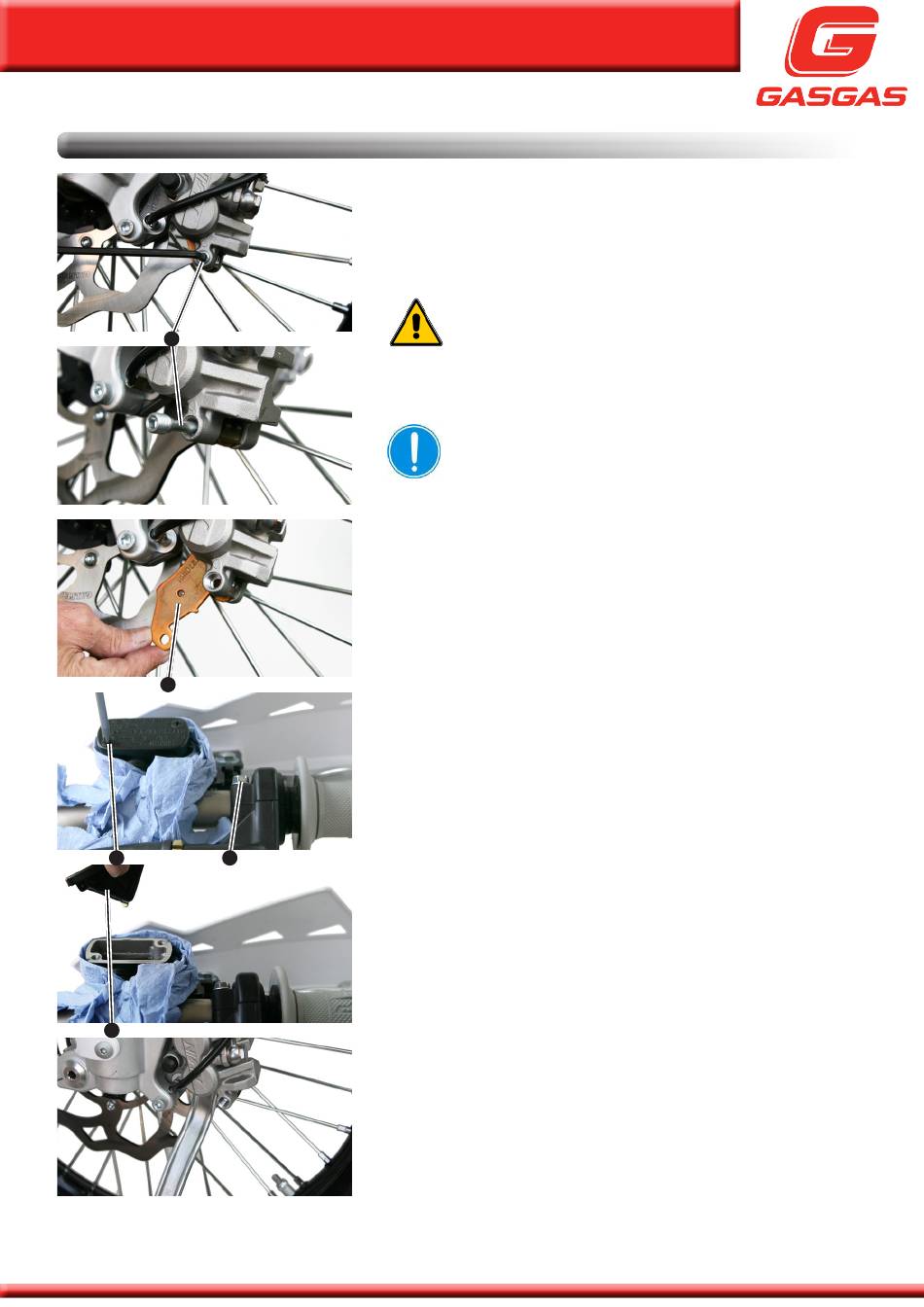 GASGAS