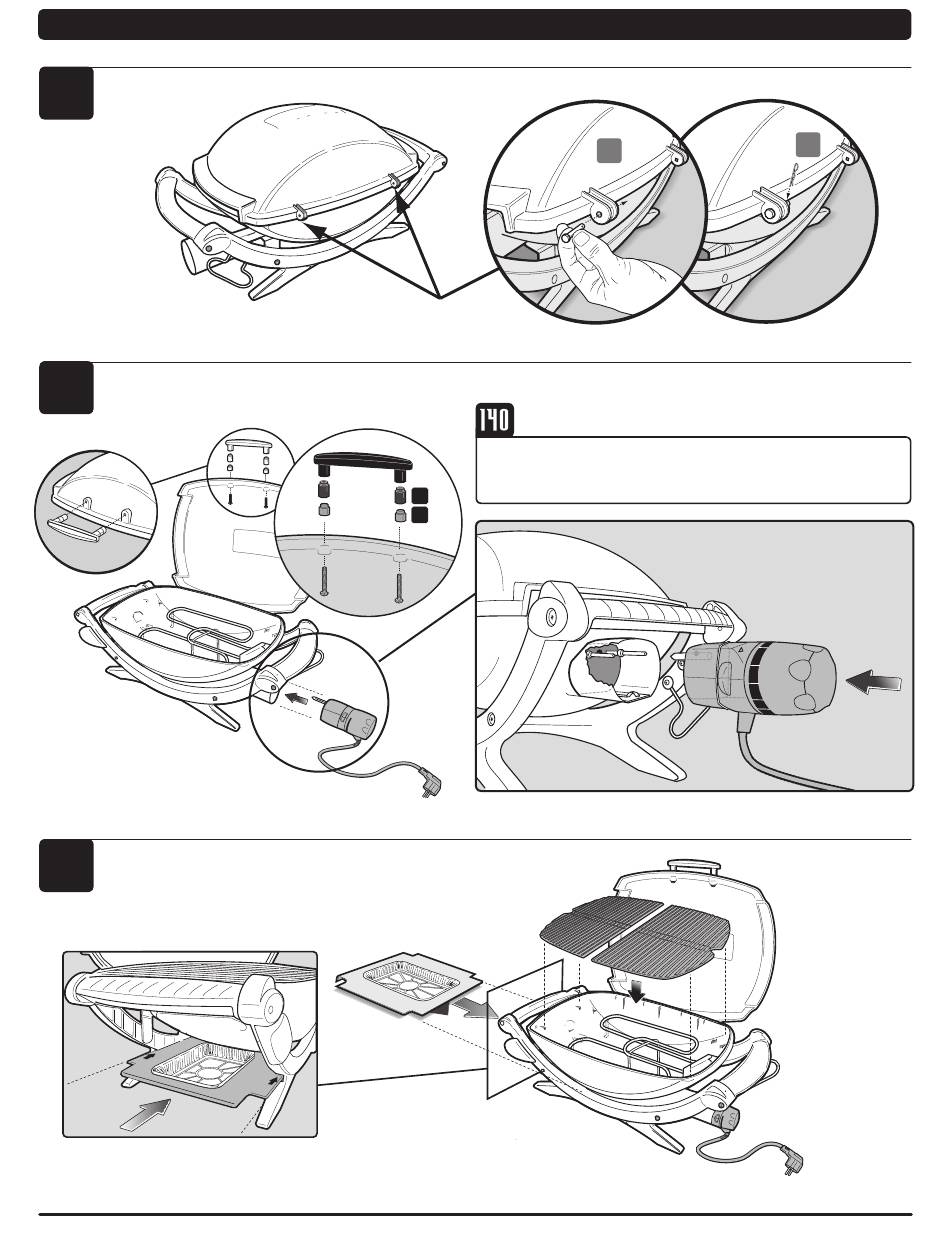 140