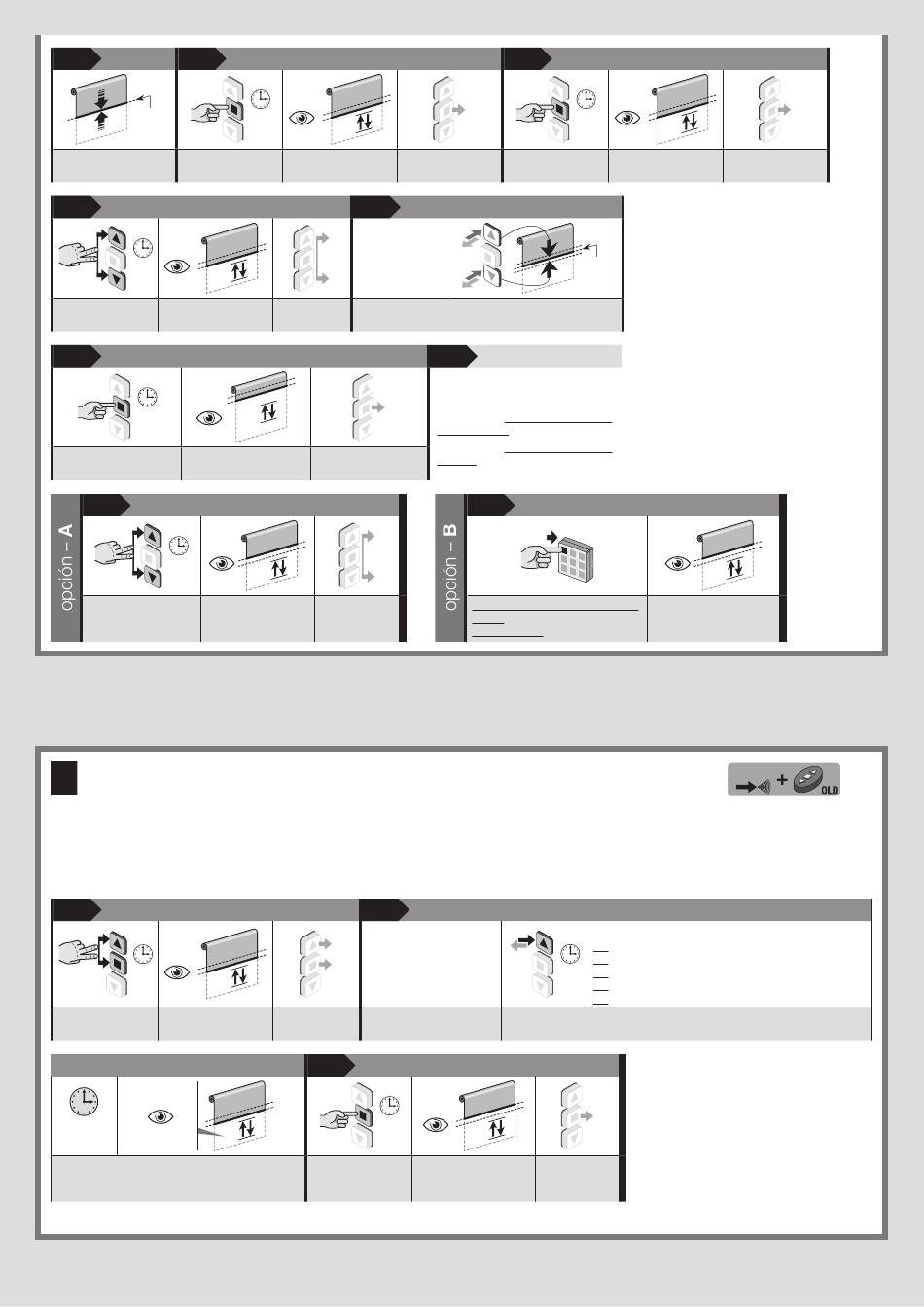 opción – A

opción – B

OLD