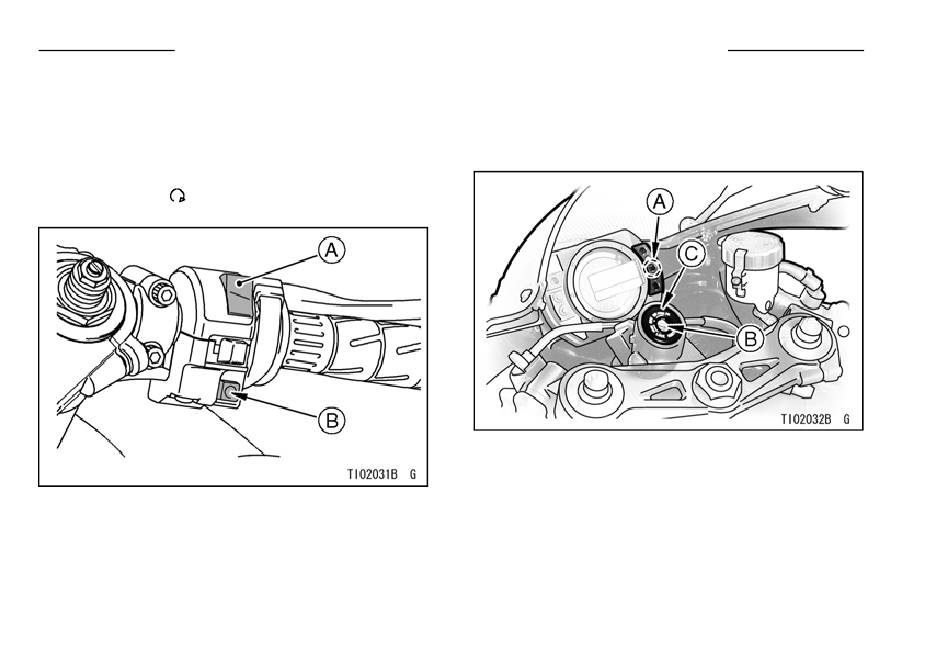 A
B
TI02031B G

A
C
B
TI02032B G