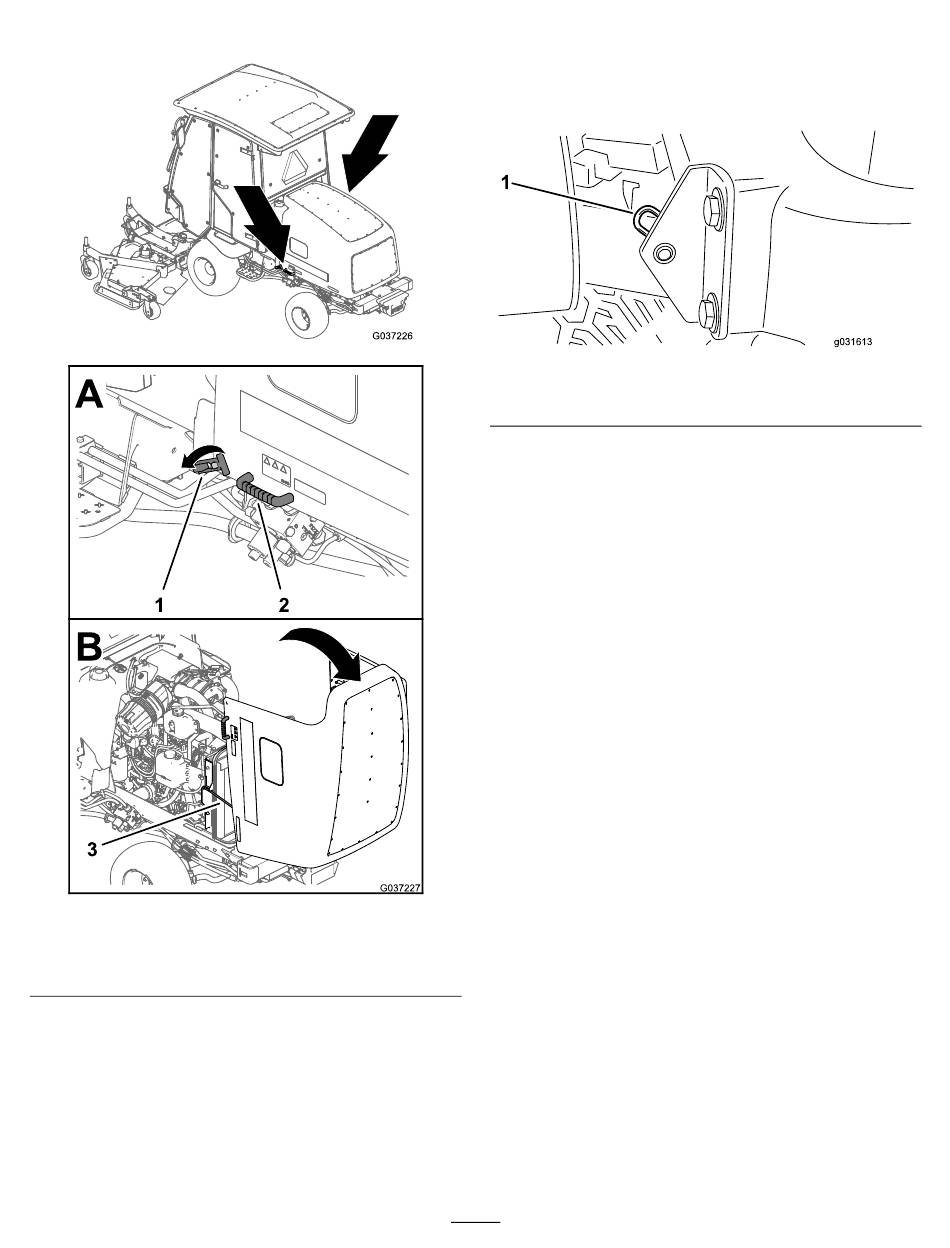 G037226

A

1

2

B

3

G037227

1

g031613