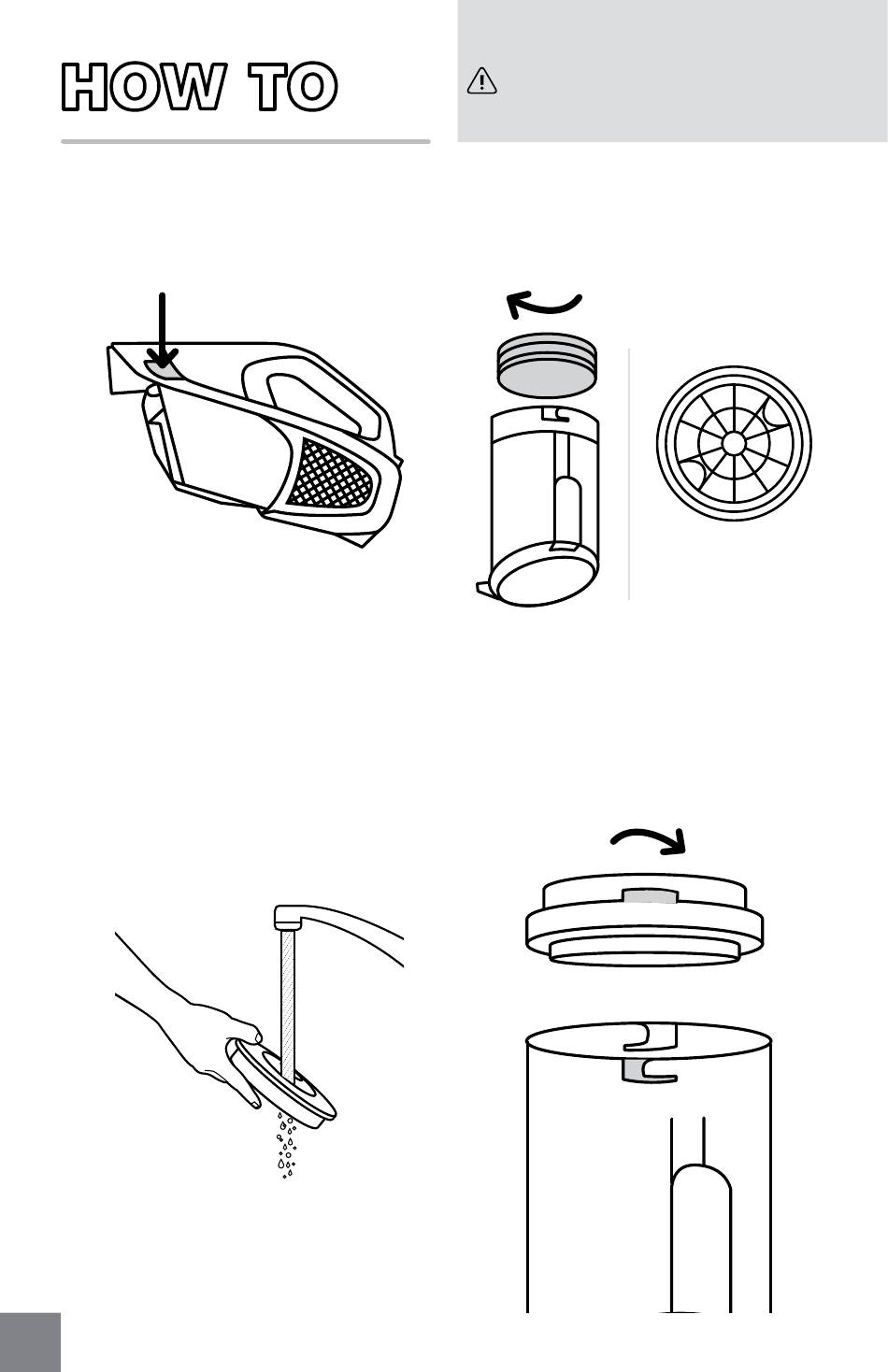 HOW TO