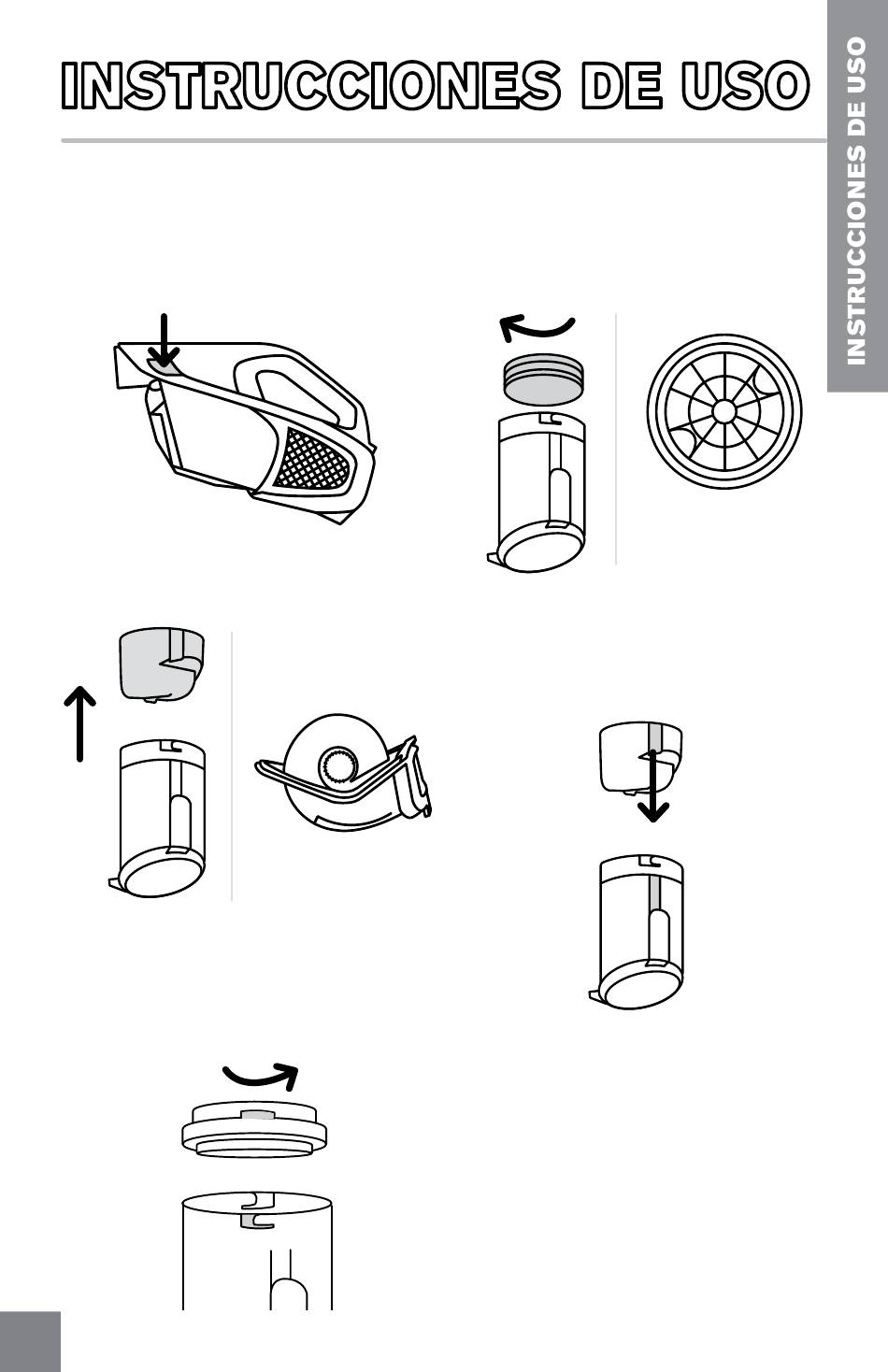 INSTRUCCIONES DE USO

INSTRUCCIONES DE USO