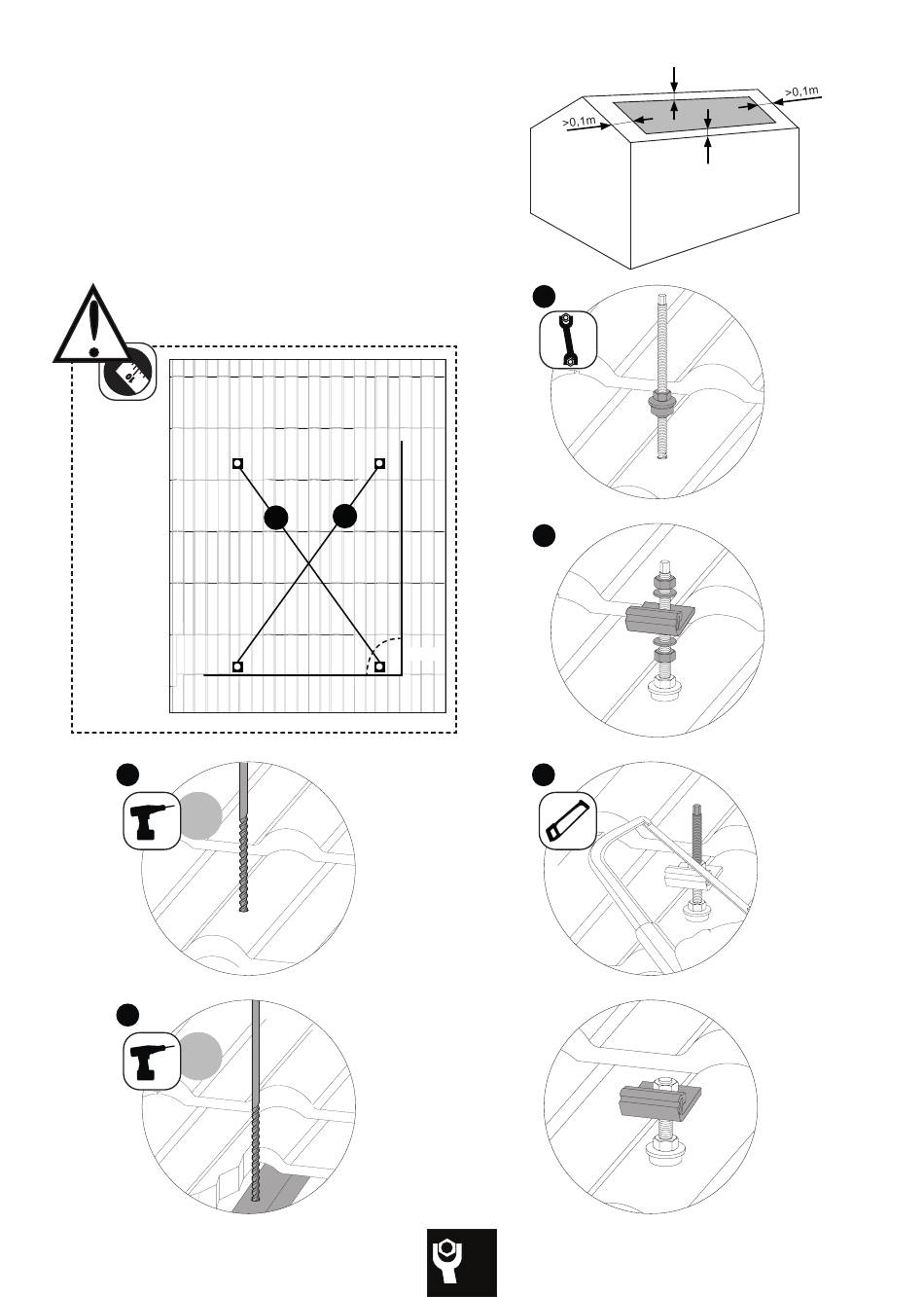 >0,1m
>0,1m