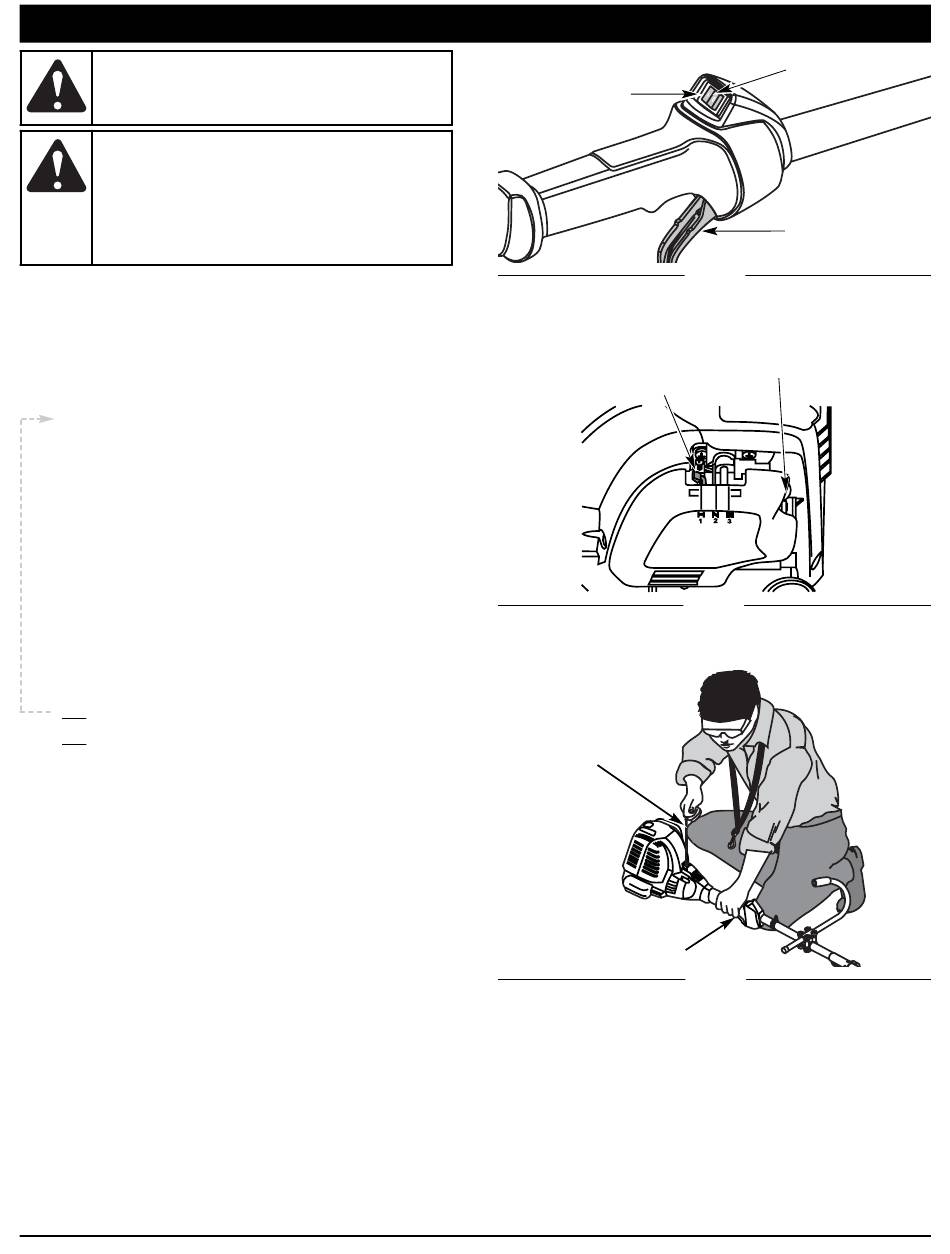 1 2 3