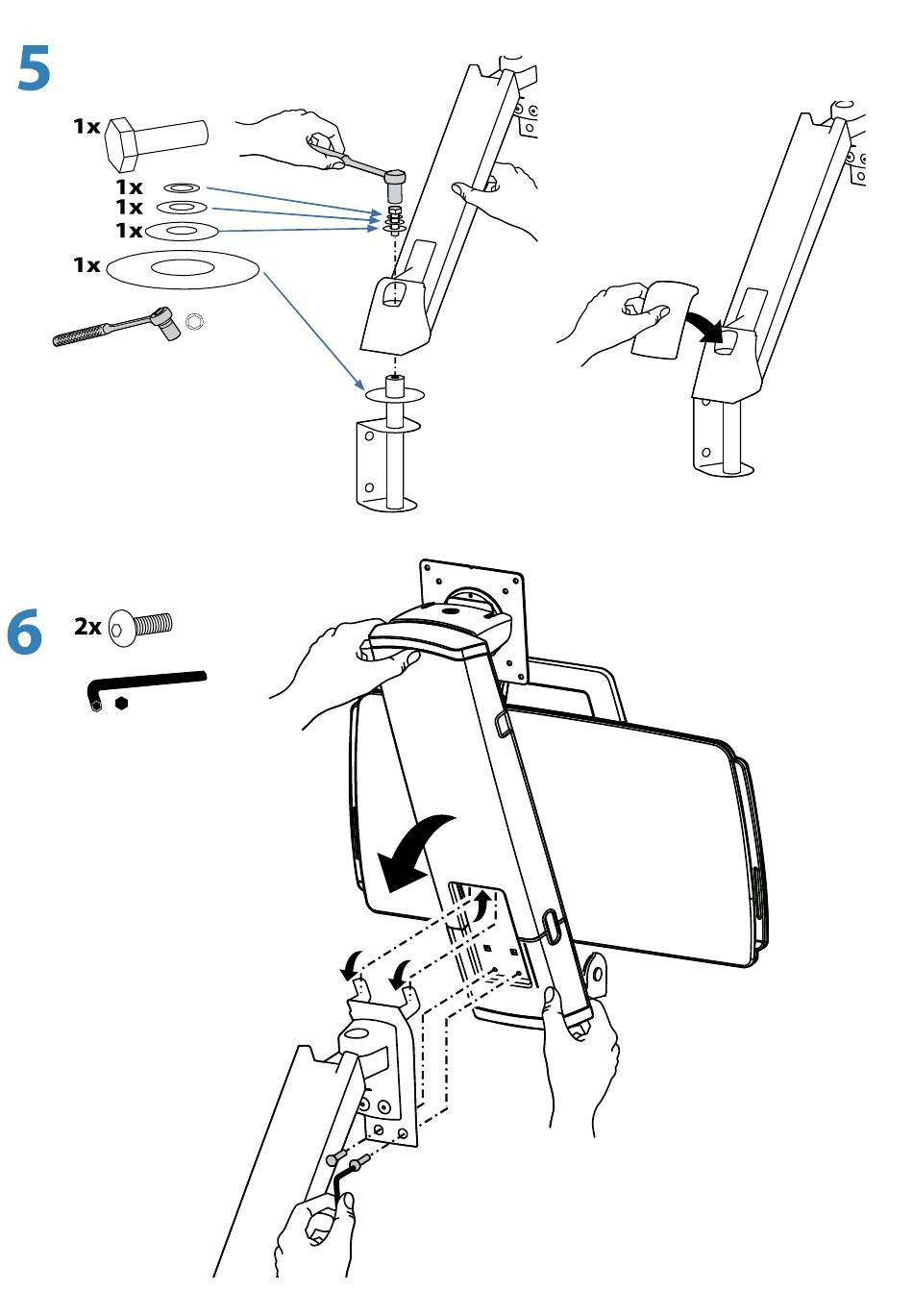 5

1x

1x
1x
1x

1x

6

2x