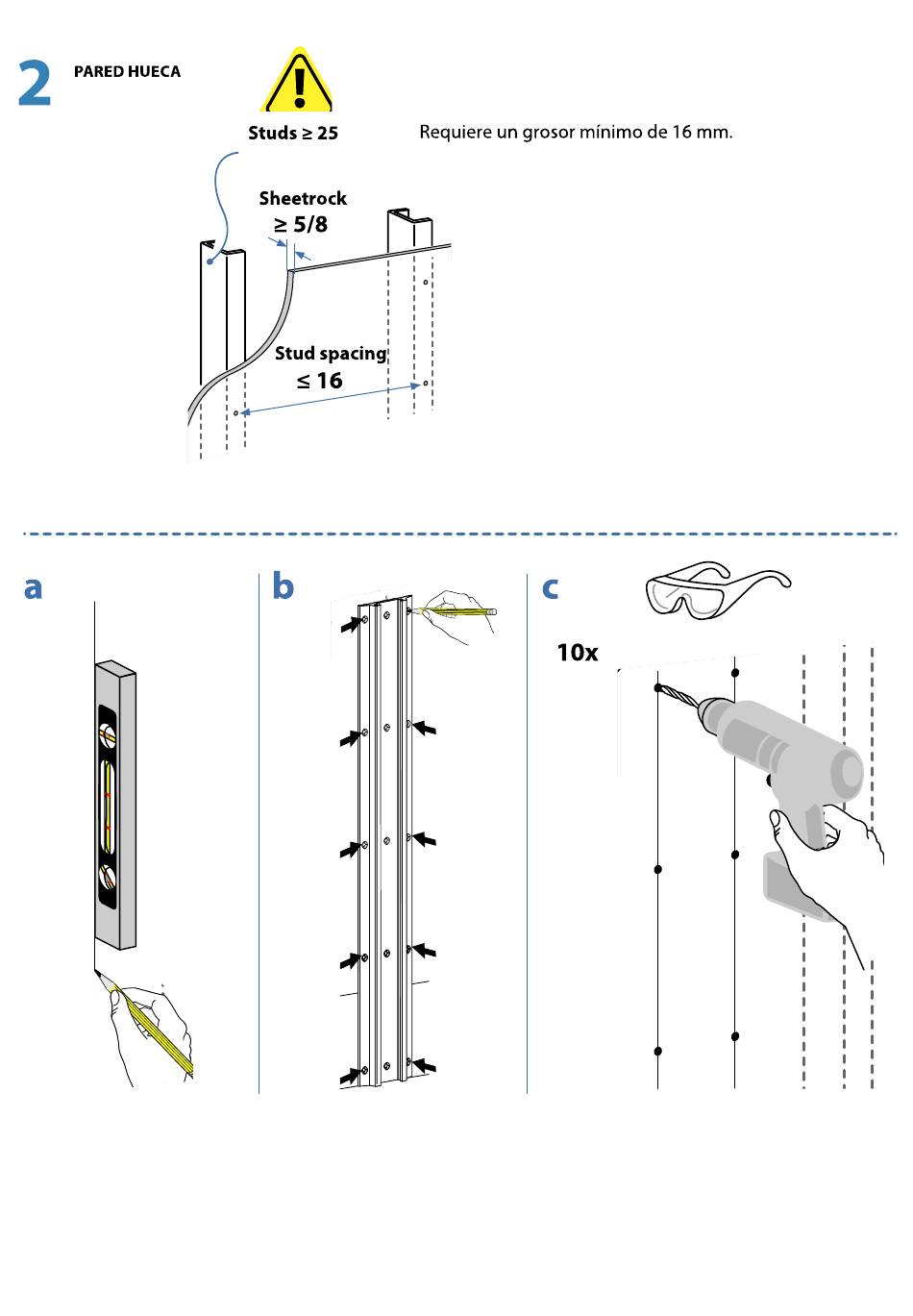 2 PARED HUECA

Studs ≥ 25

Requiere un grosor mínimo de 16 mm.

Sheetrock
≥ 5/8

Stud spacing
≤ 16

a

b

c

10x