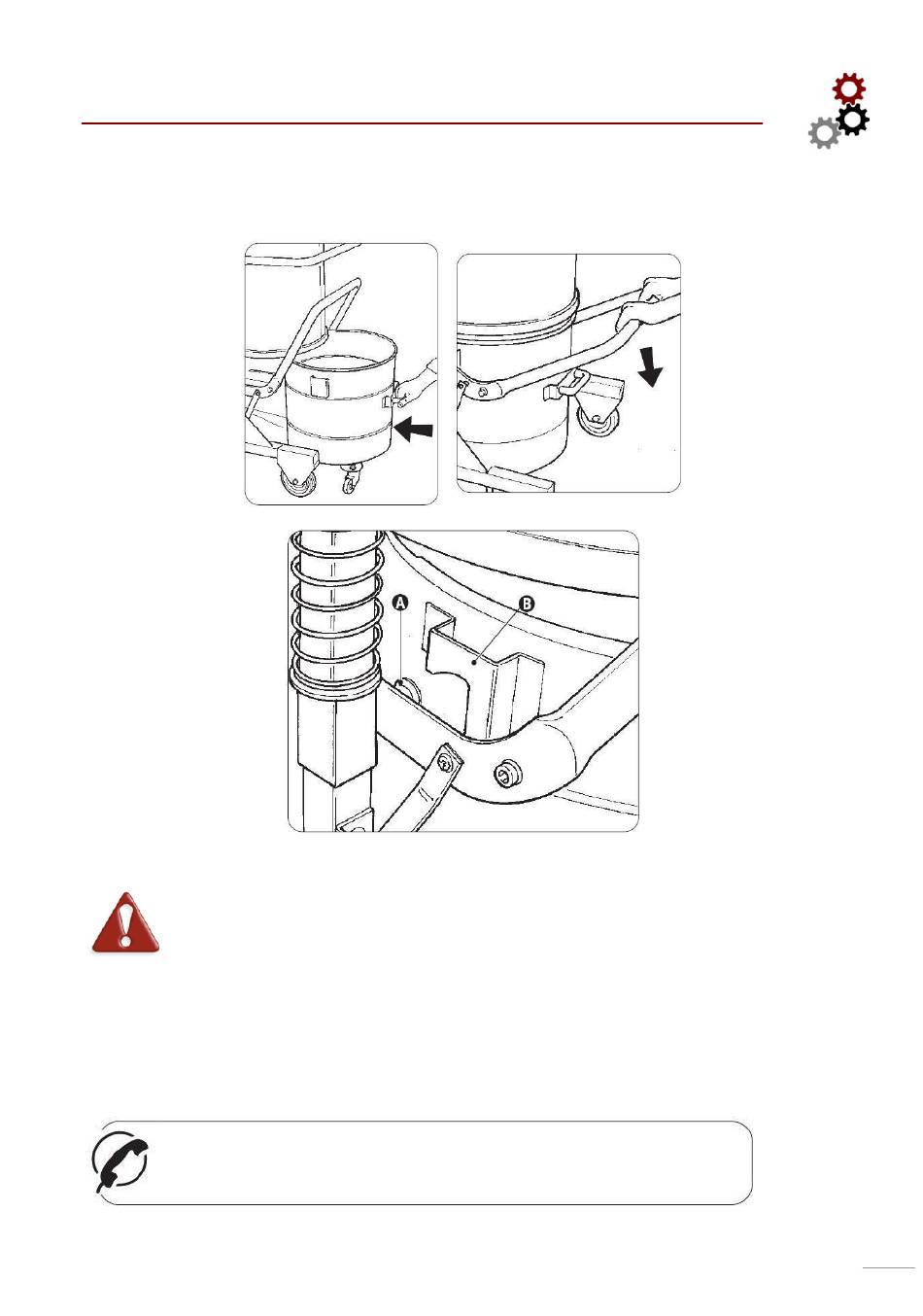 A

B