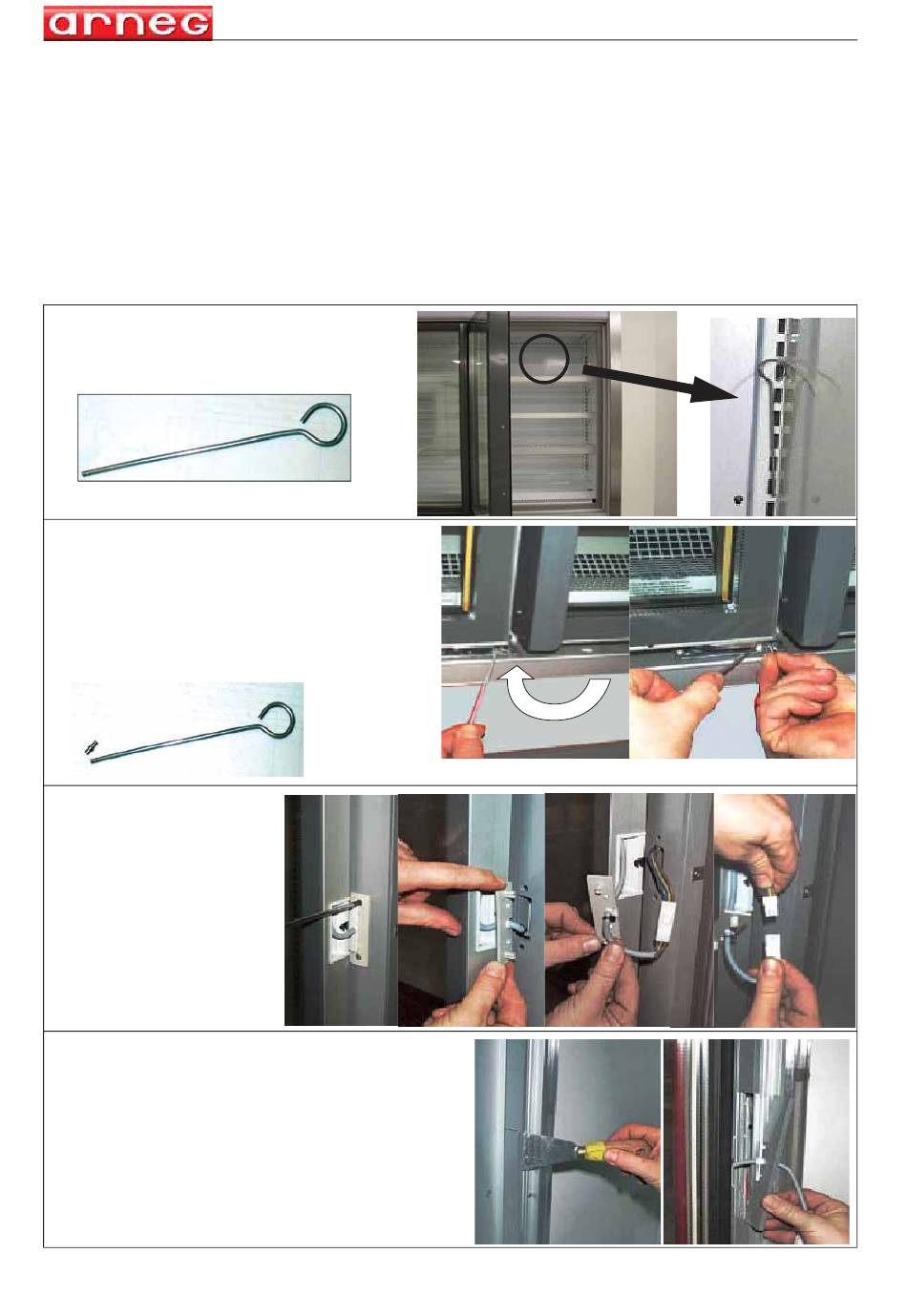 arneg