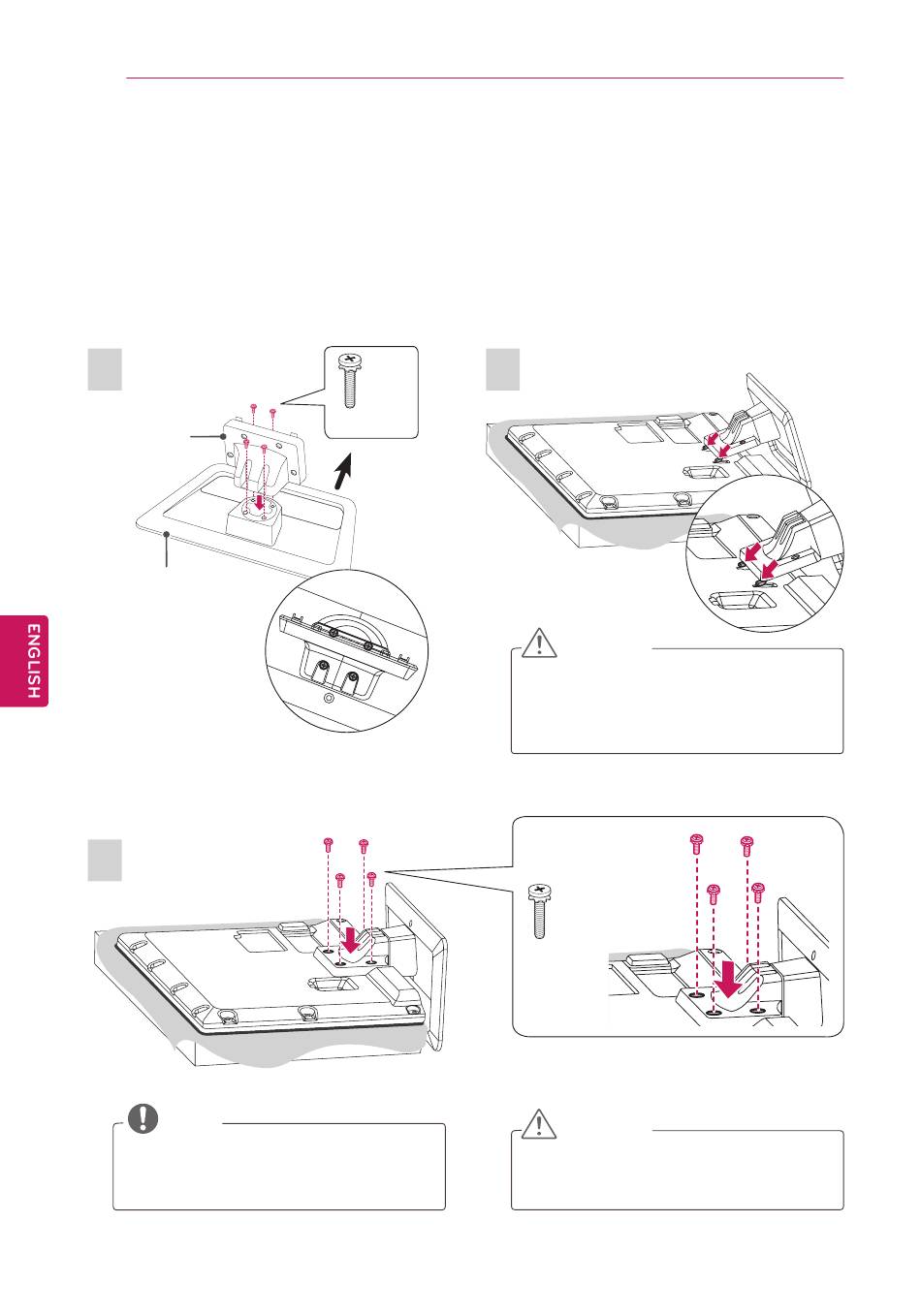 ENGLISH