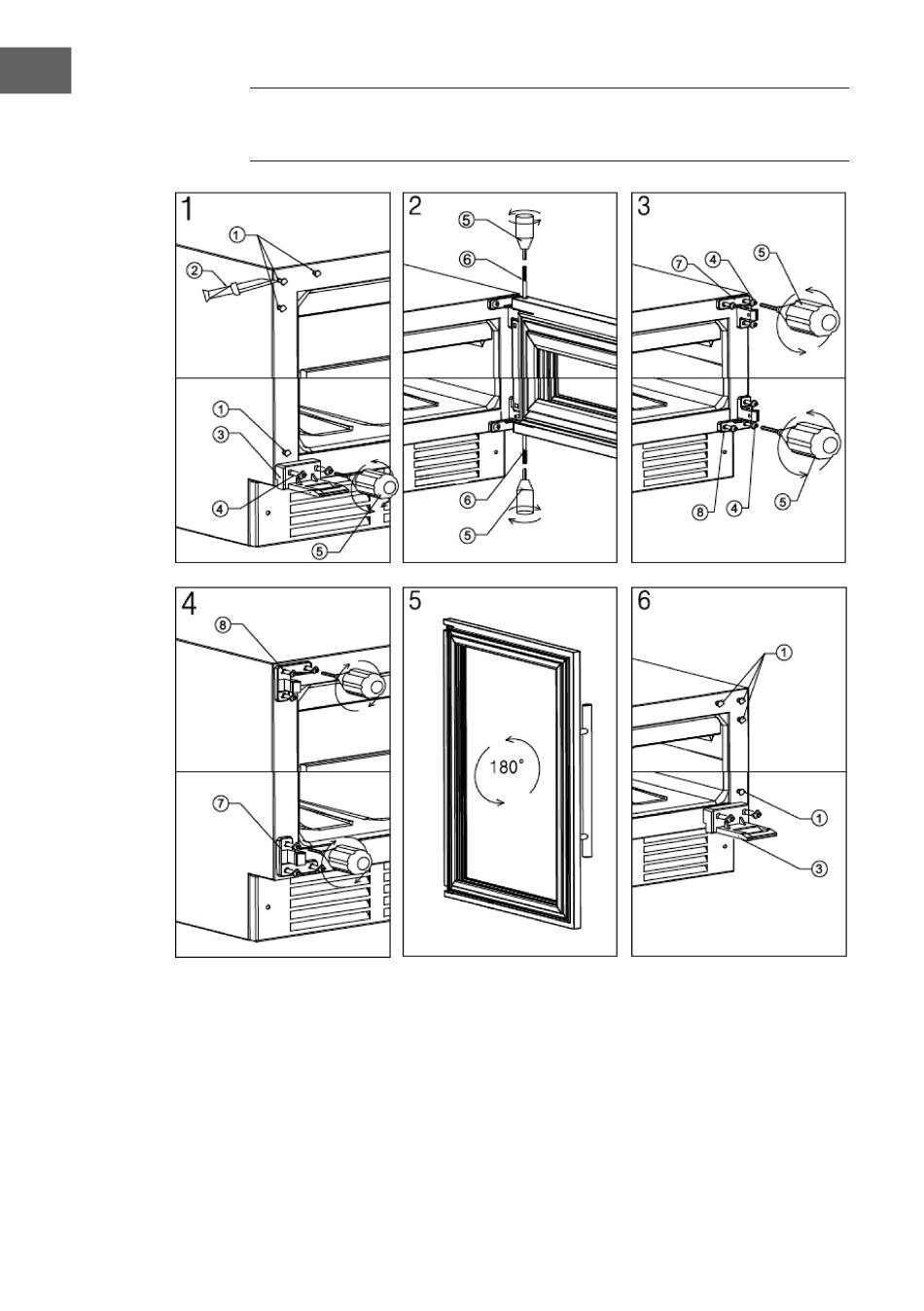 1
①
②
①
③
④
⑤

2
⑤
⑥
⑥
⑤

3
⑦
④
⑤
⑧
④
⑤

4
⑧
⑦

5
180°

6
①
①
③