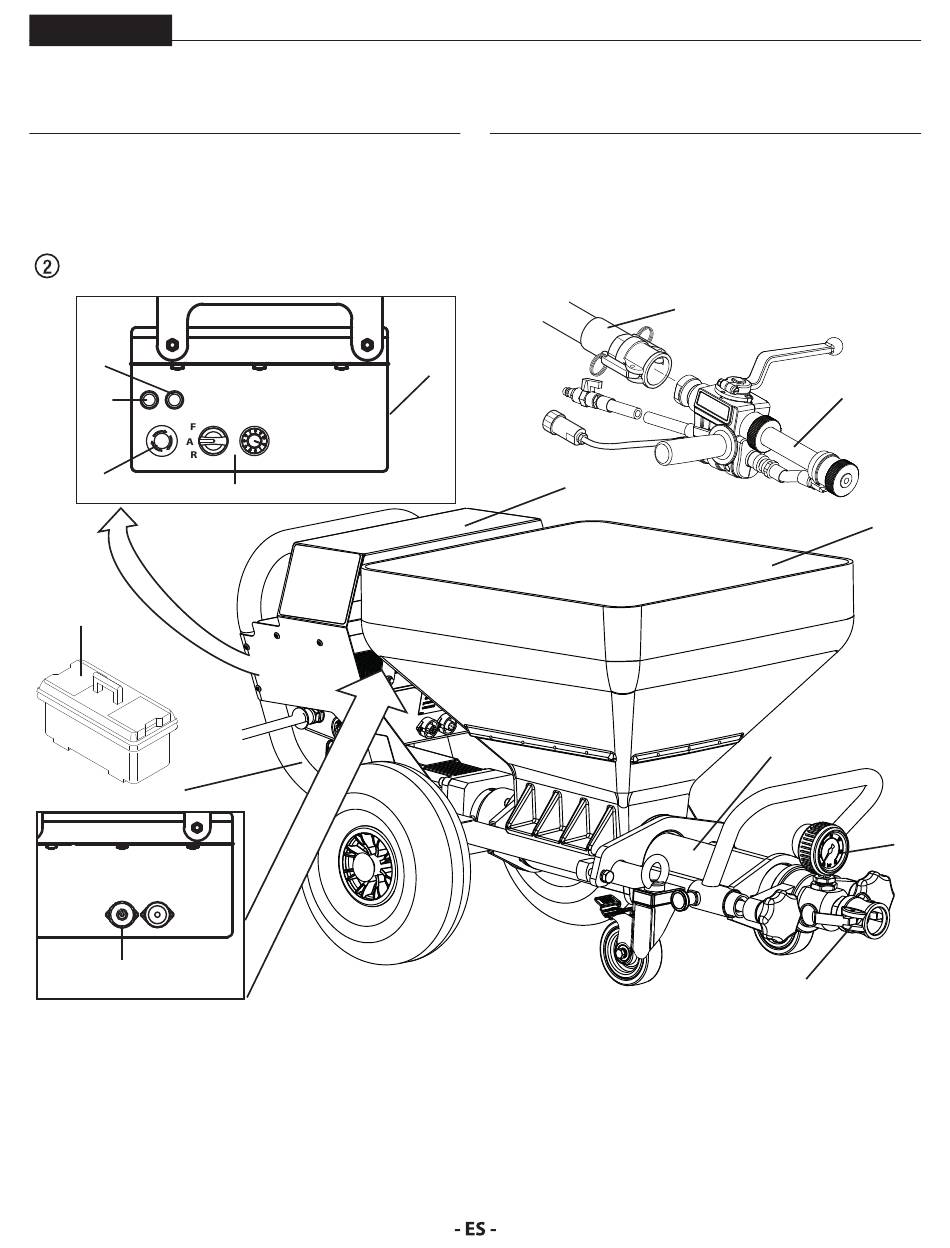 ②

F
A
R

- ES -