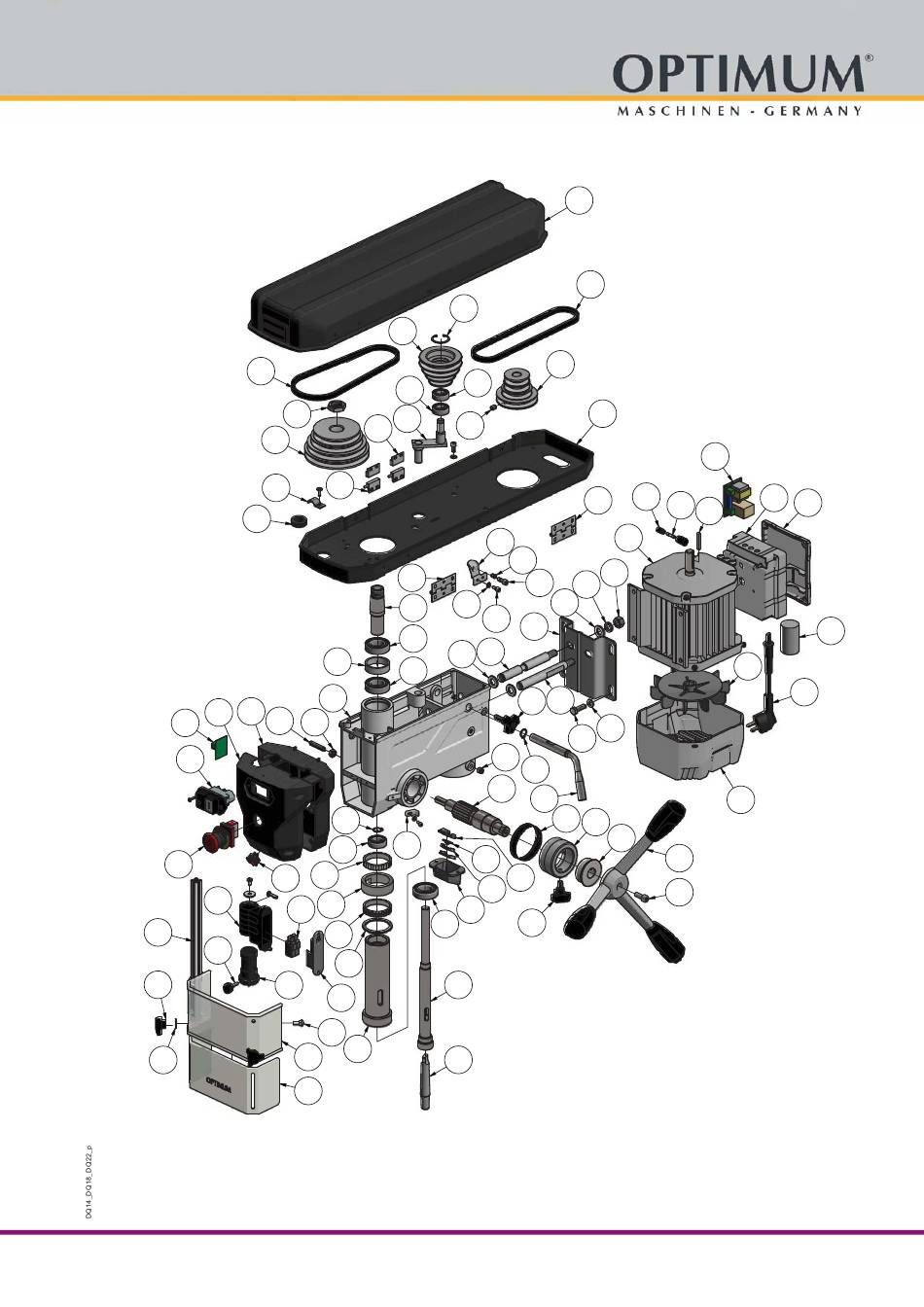 OPTIMUM®
MASCHINEN - GERMANY

OPTIMUM

DQ14_DQ18_DQ22_p