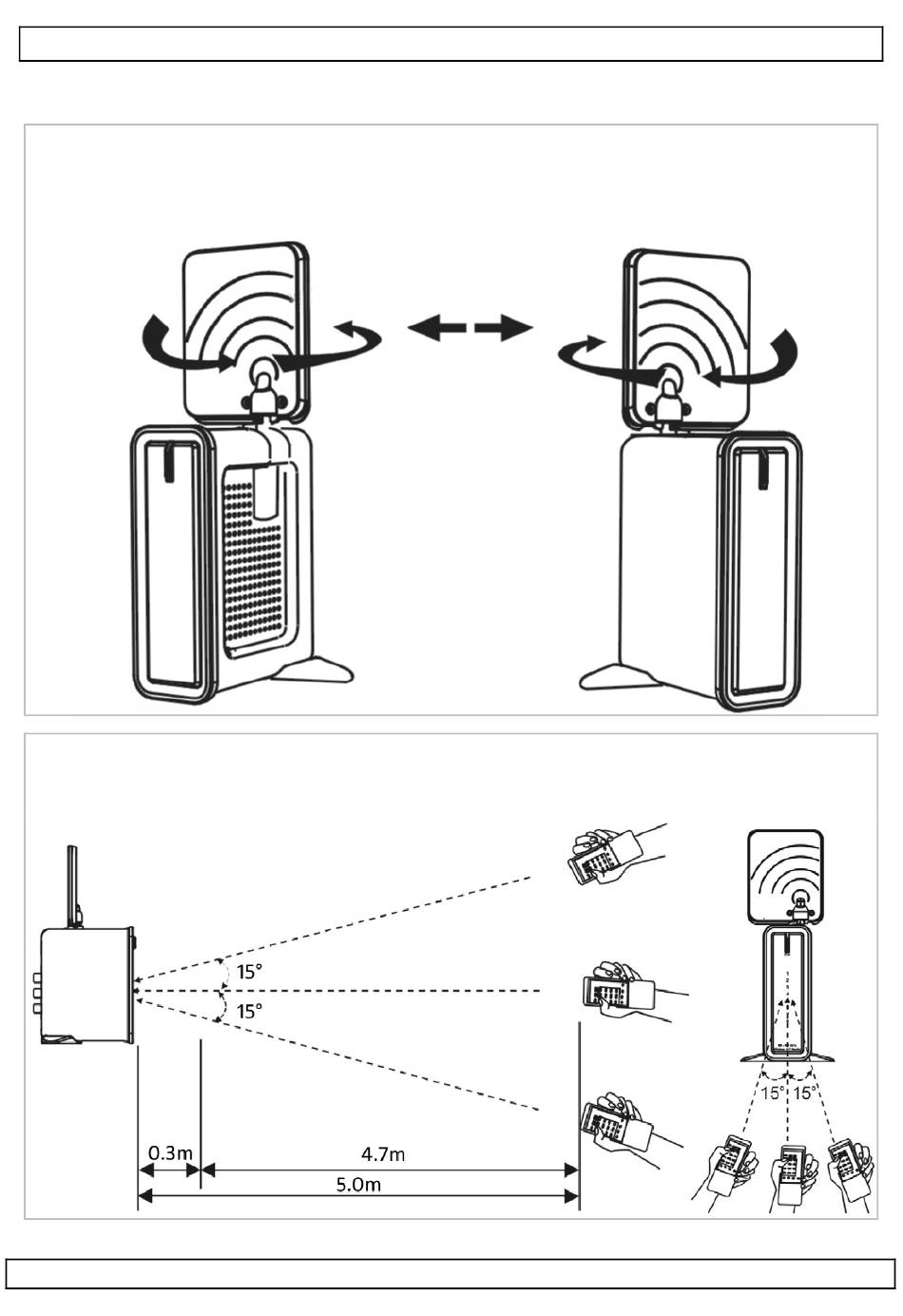 15°

15°

0.3m

4.7m

5.0m

15° 15°