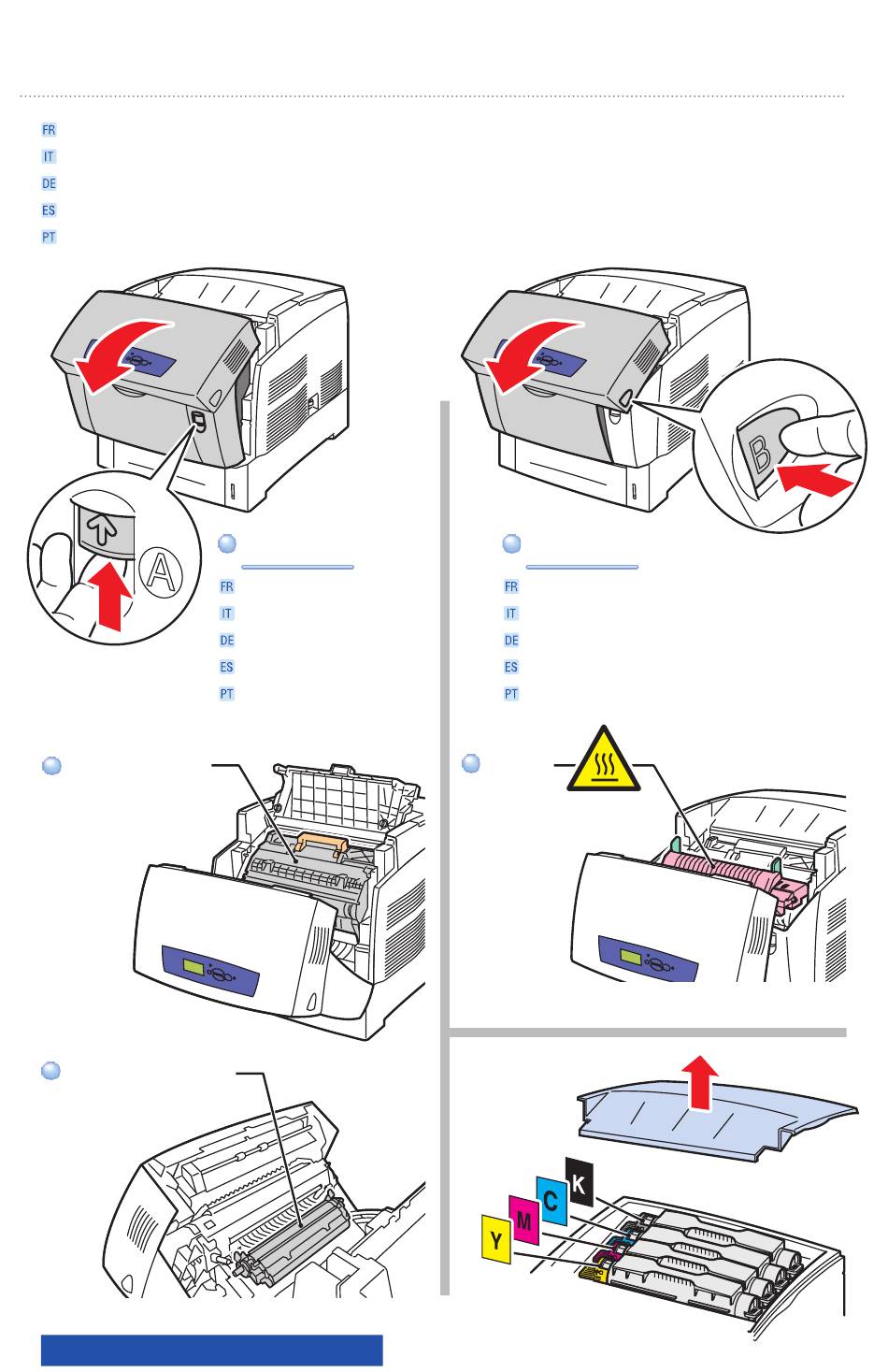 FR
IT
DE
ES
PT

A

FR
IT
DE
ES
PT

B

FR
IT
DE
ES
PT

K
C
M
Y