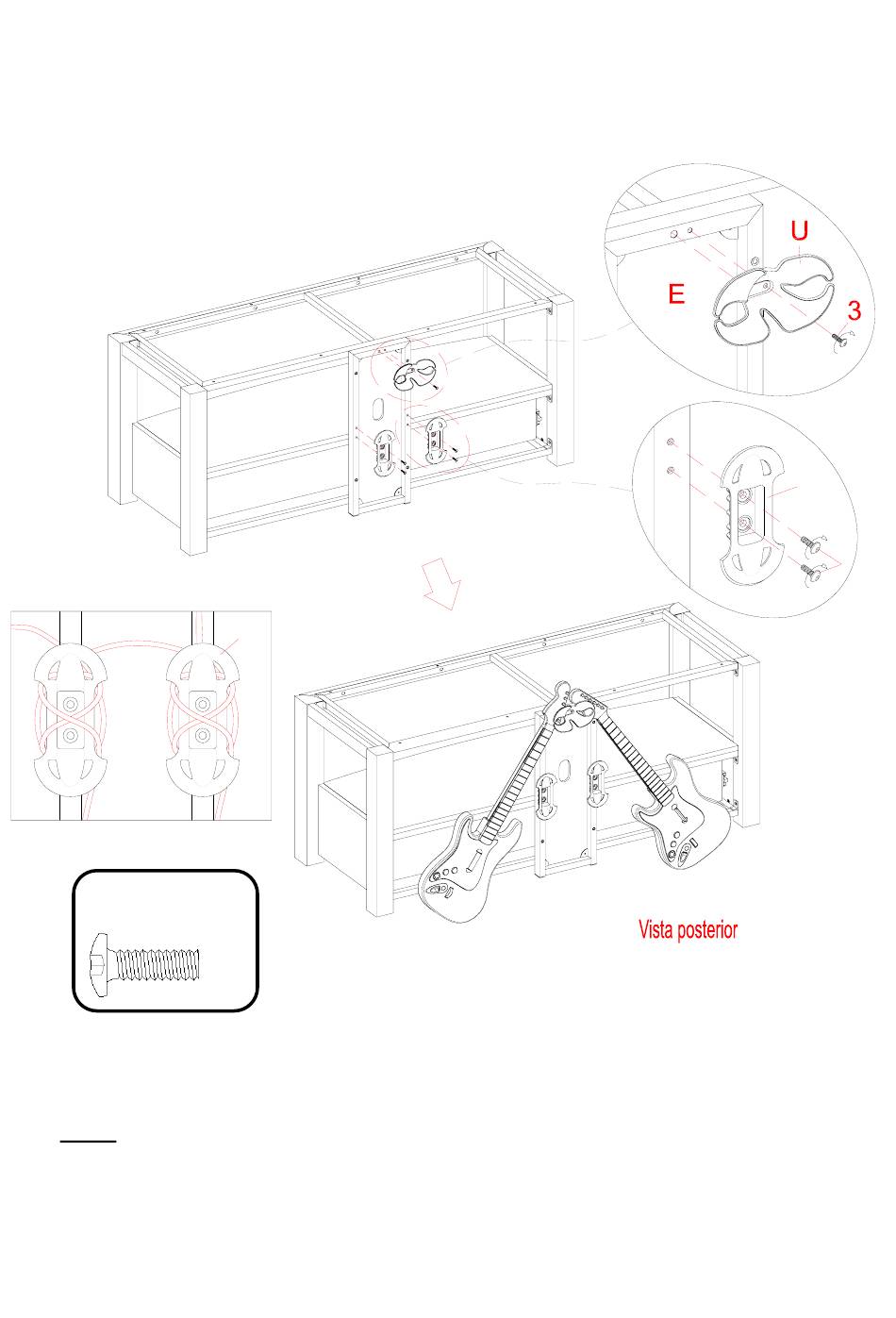 U

E

3

Vista posterior